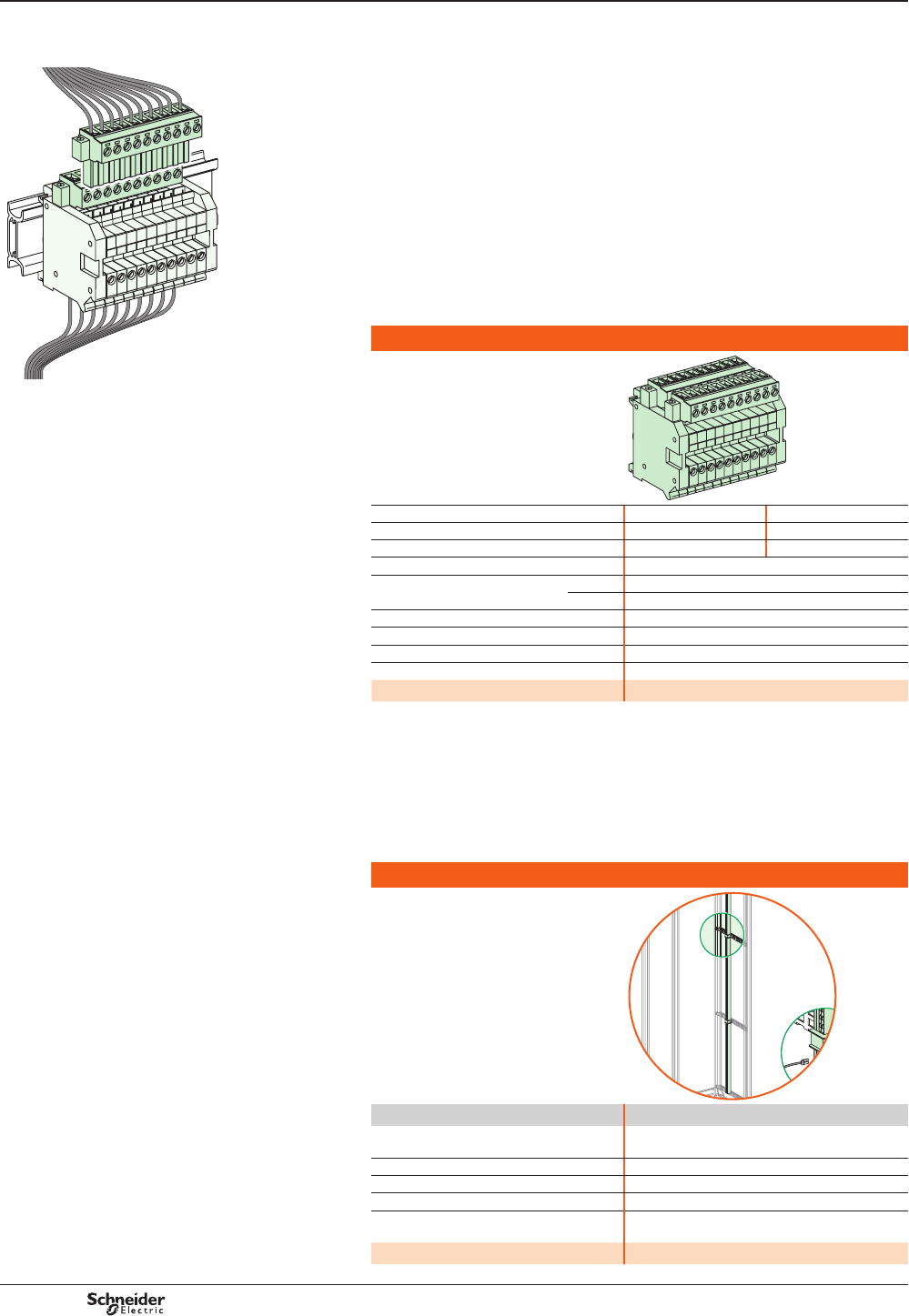 Schneider Electric