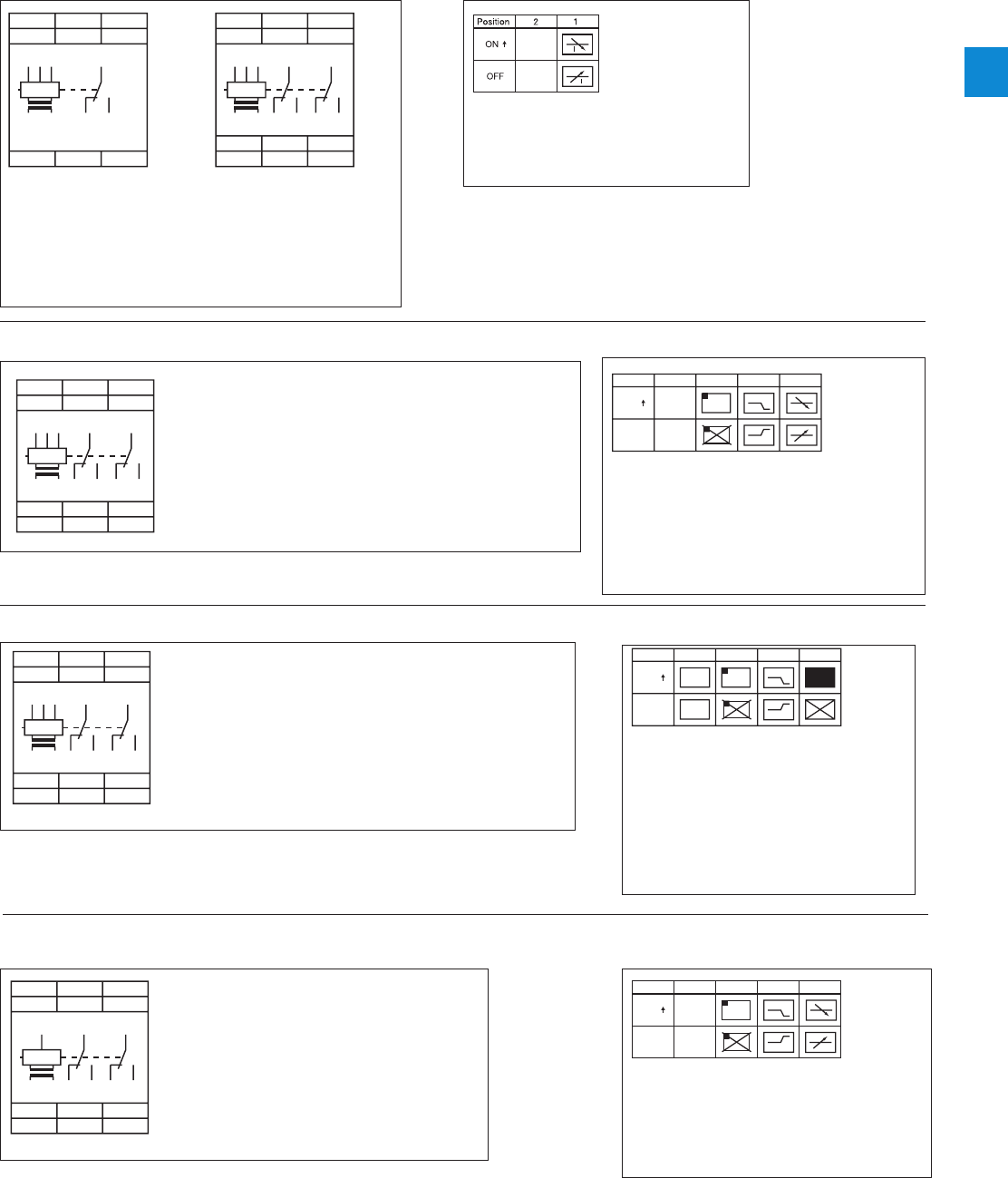 | Position | 2 | 1 |
|---|---|---|
| ON ↑ | | |
| OFF | | |