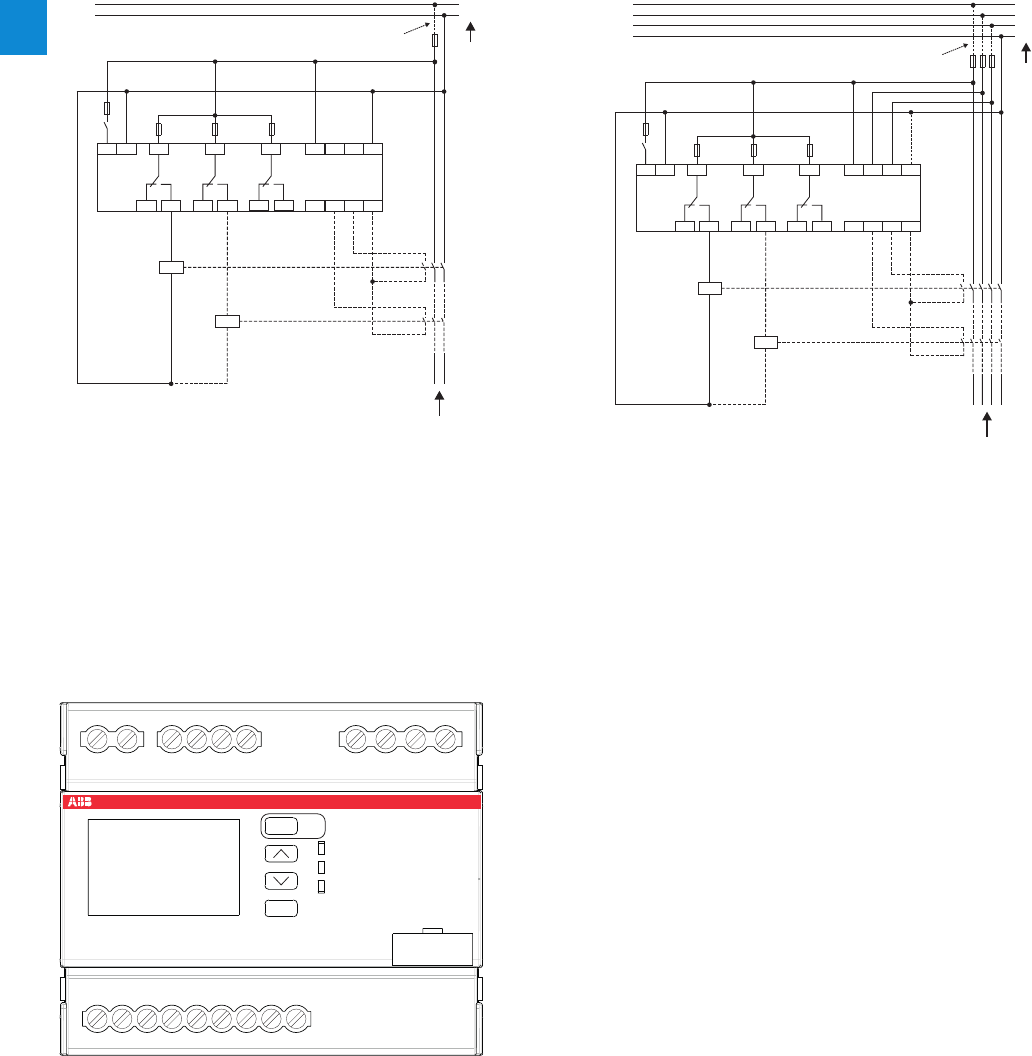 ABB