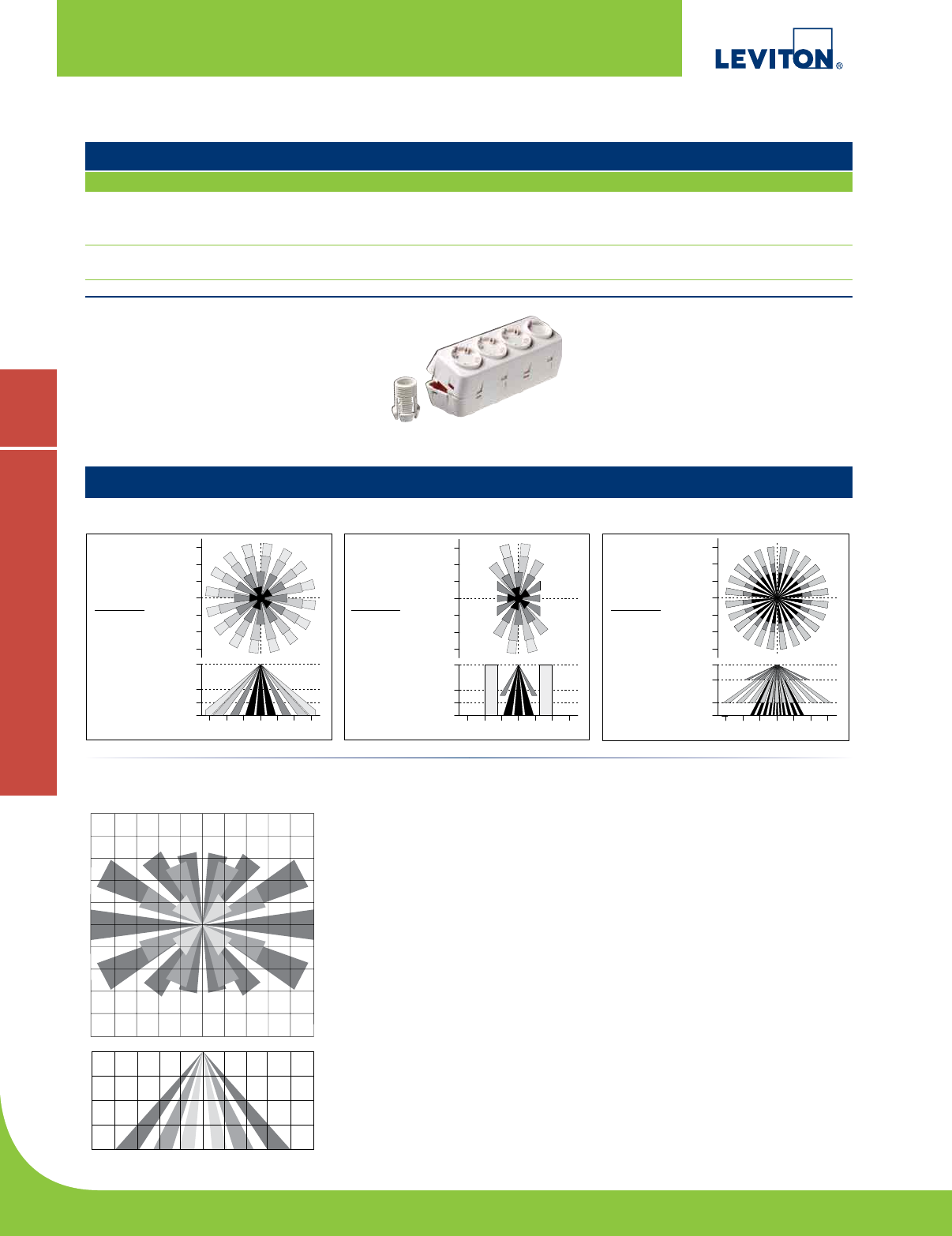 LEVITON®