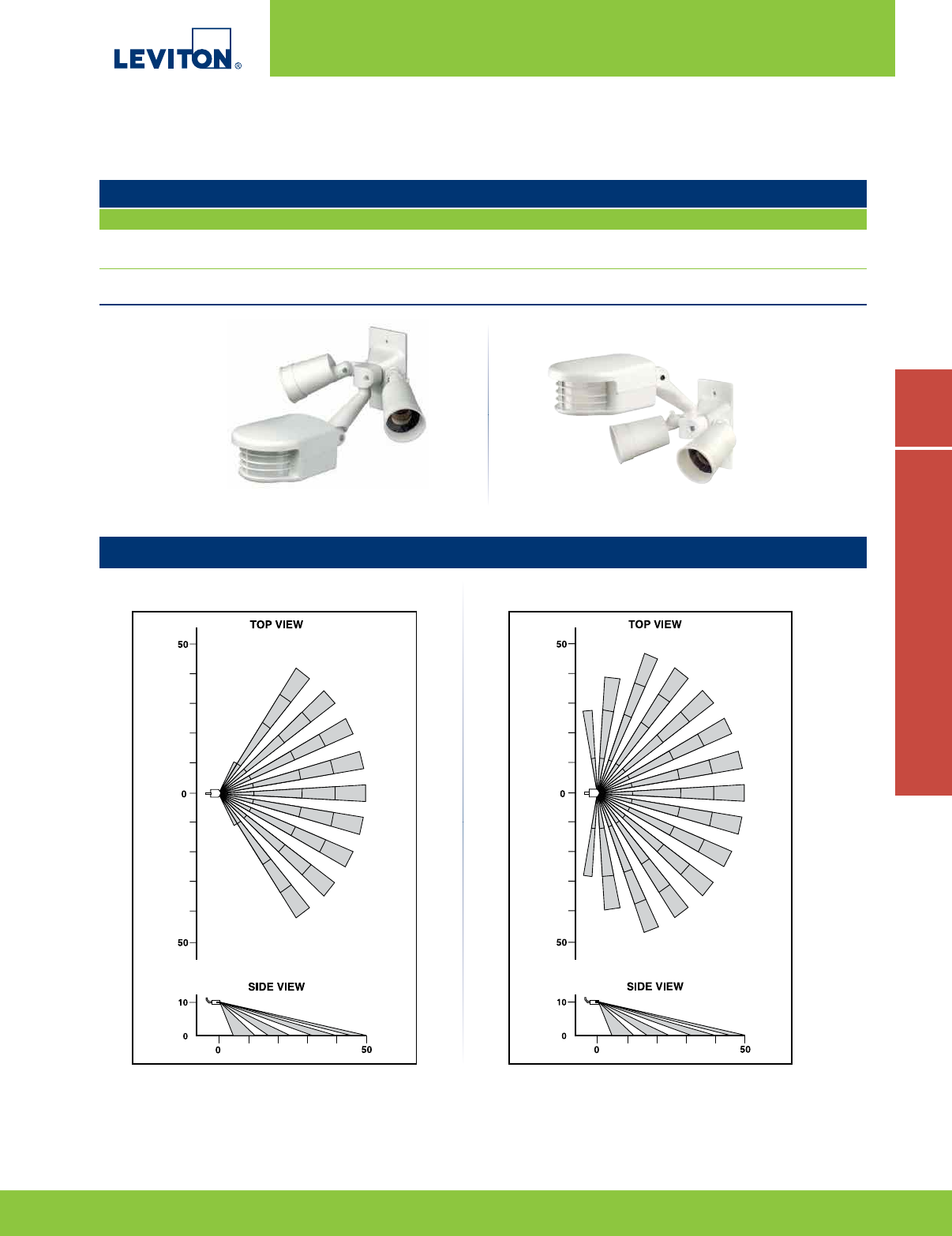 LEVITON®

TOP VIEW

50

0

50

SIDE VIEW

10

0

0

50

TOP VIEW

50

0

50

SIDE VIEW

10

0

0

50