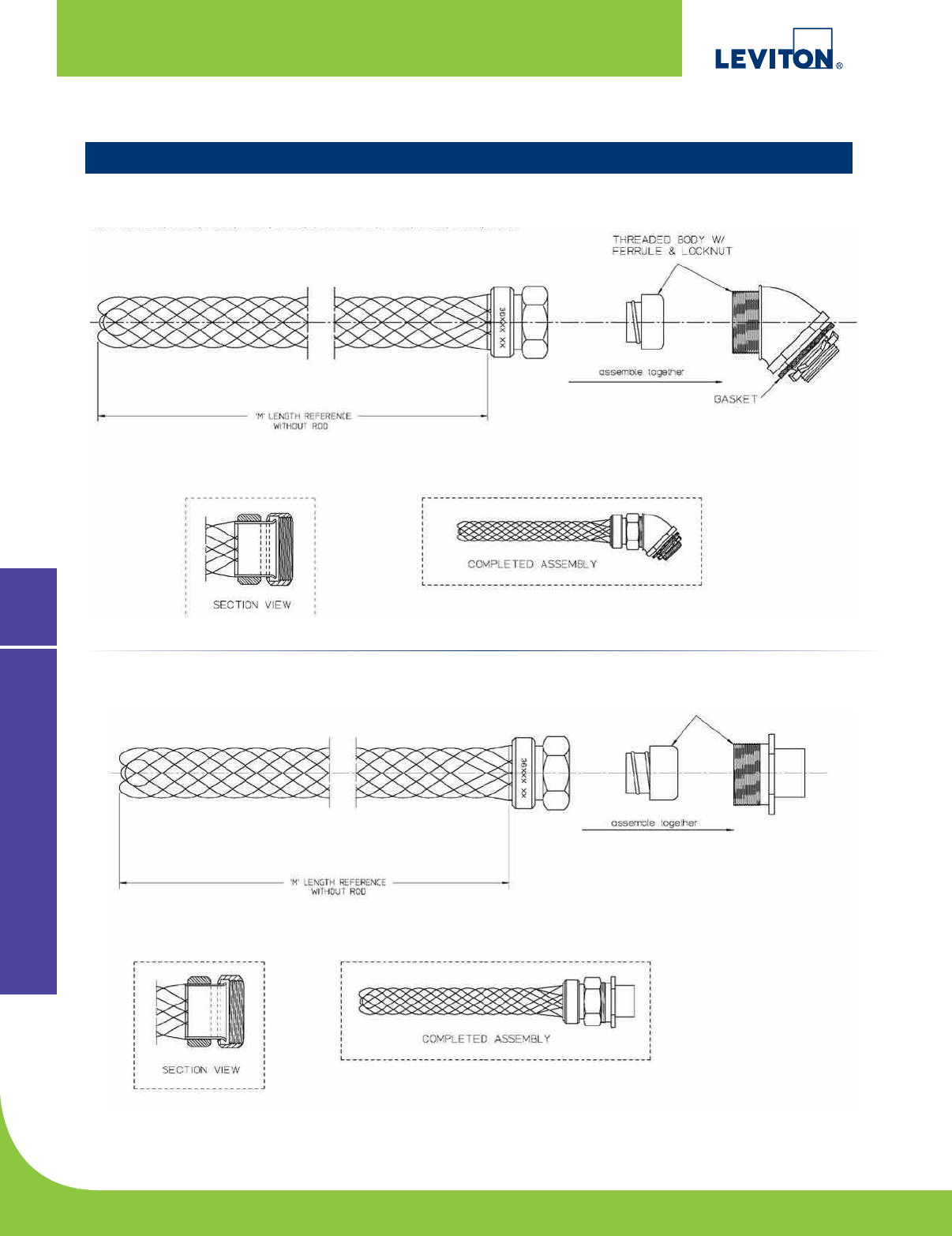 LEVITON®

THREADED BODY W/ FERRULE & LOCKNUT

36XXX XX

assemble together

GASKET

'M' LENGTH REFERENCE WITHOUT ROD

SECTION VIEW

COMPLETED ASSEMBLY

36XXX XX

assemble together

'M' LENGTH REFERENCE WITHOUT ROD

SECTION VIEW

COMPLETED ASSEMBLY