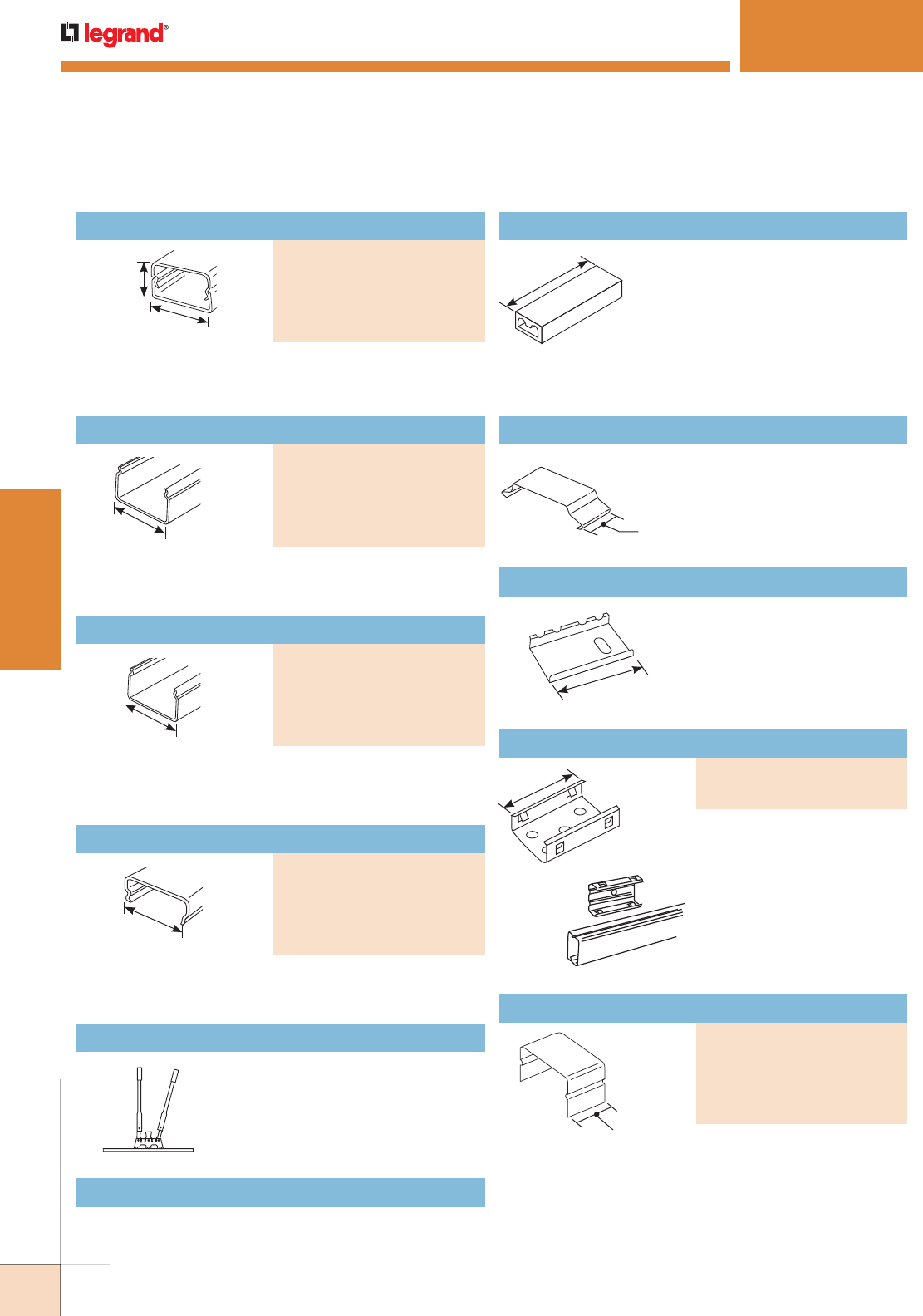 legrand®