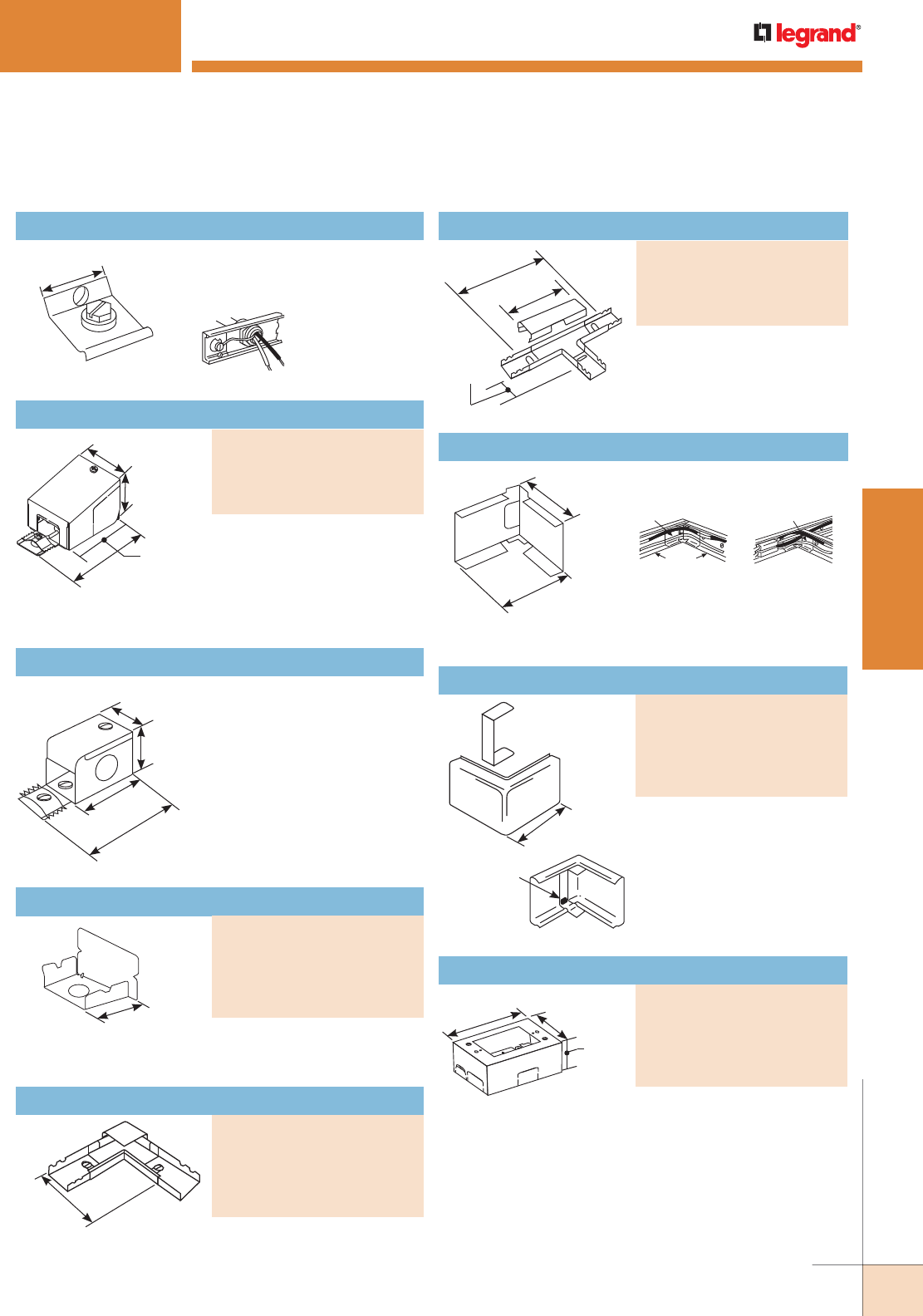 legrand®