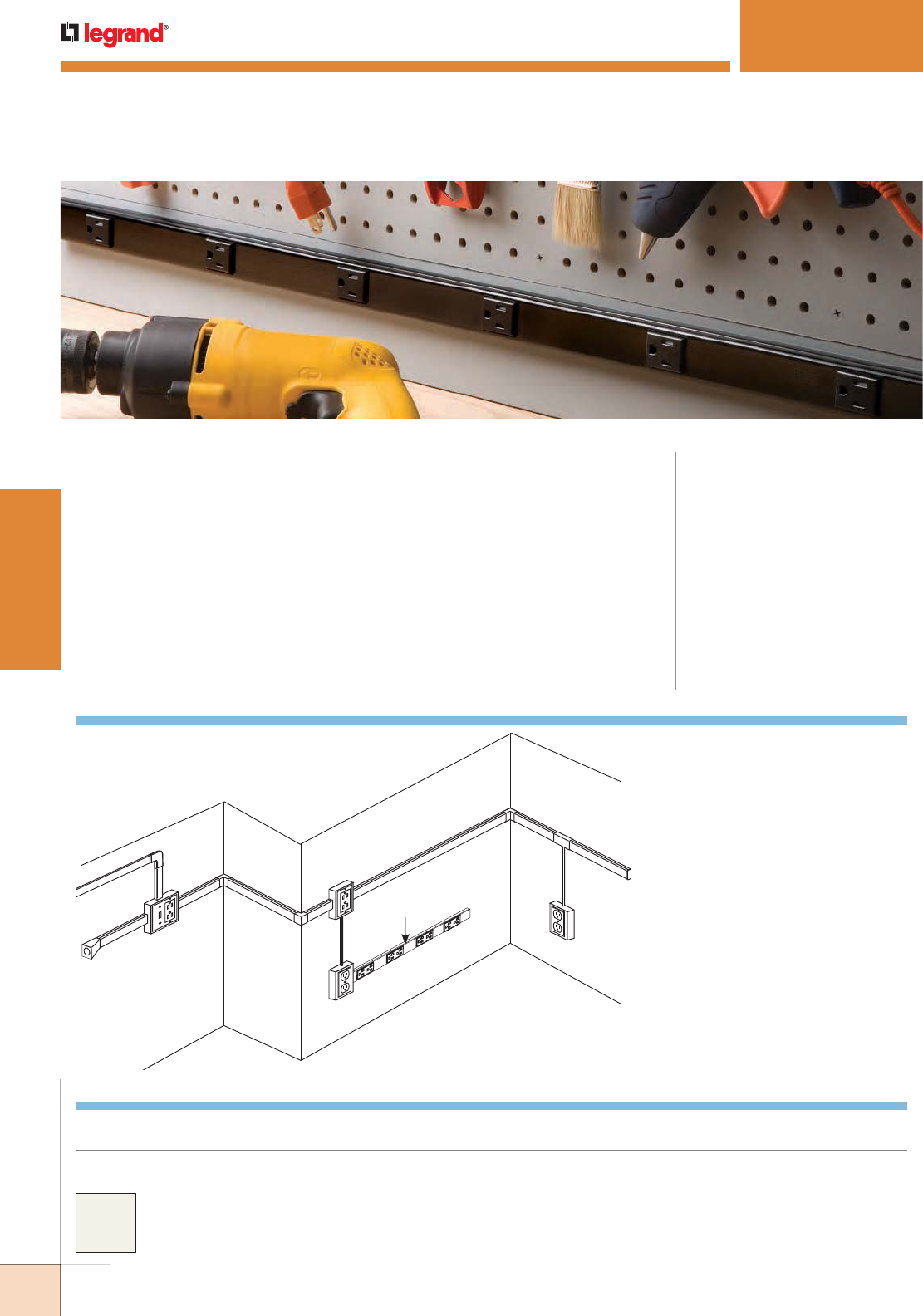 legrand®