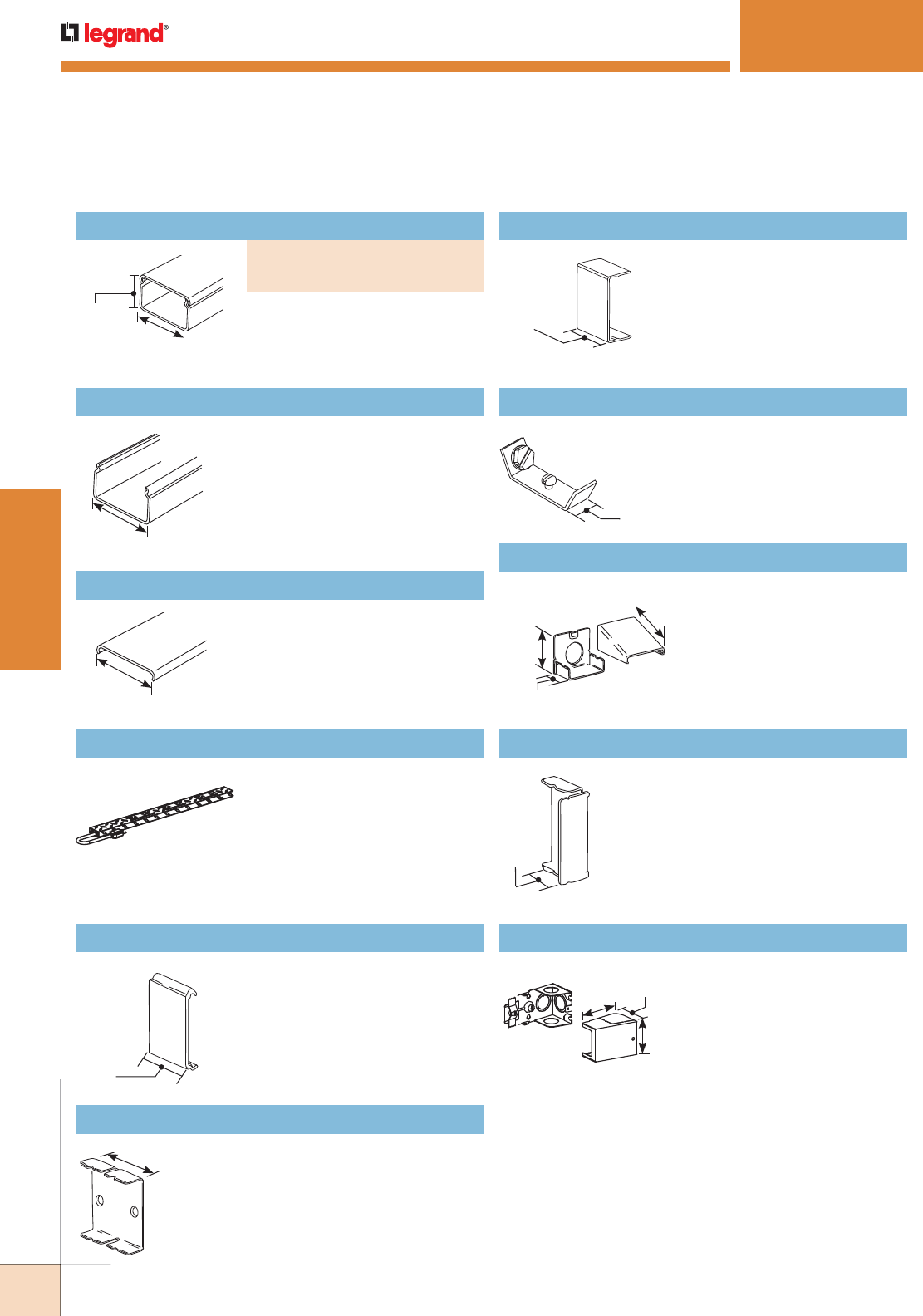 legrand®