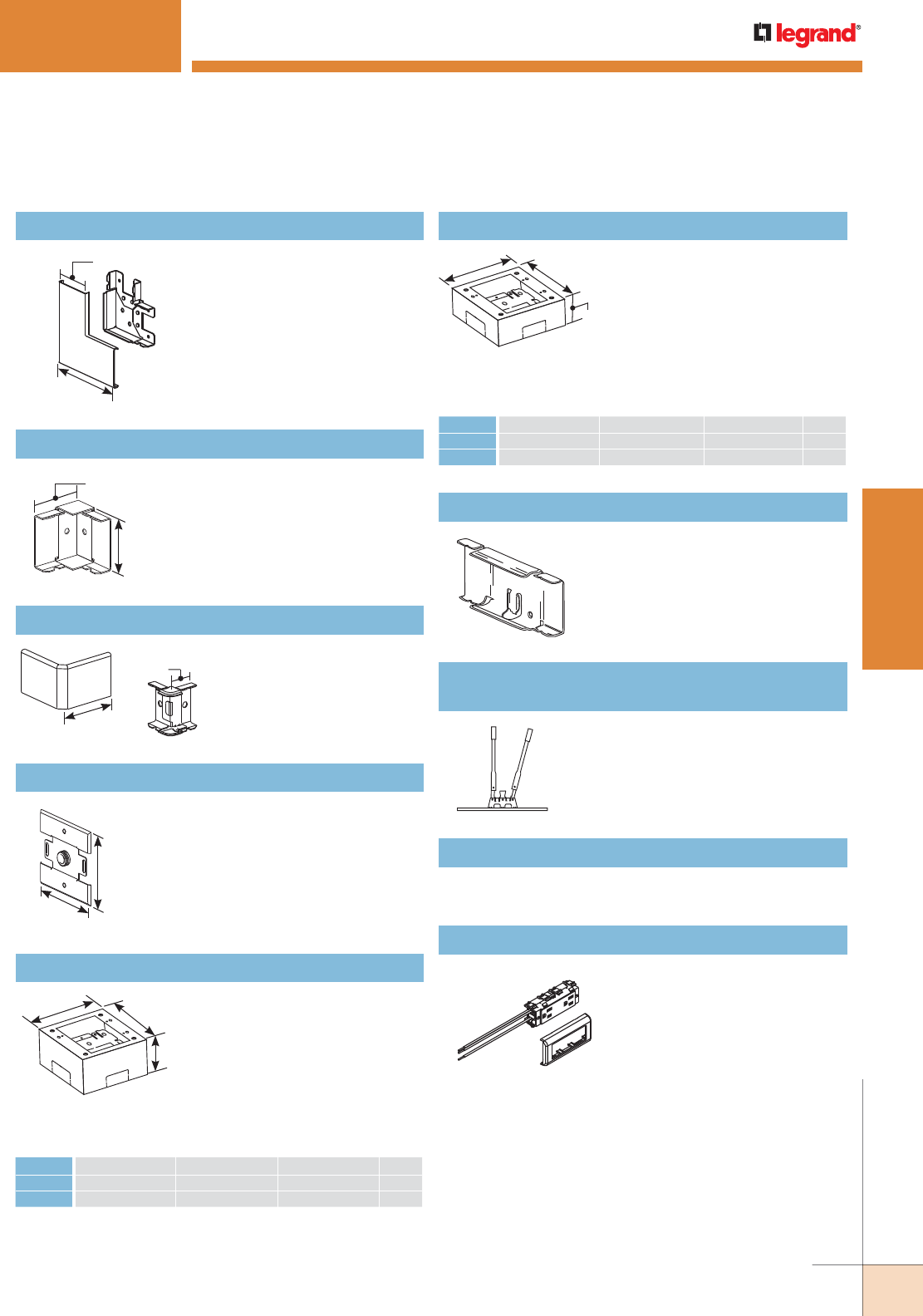 legrand®