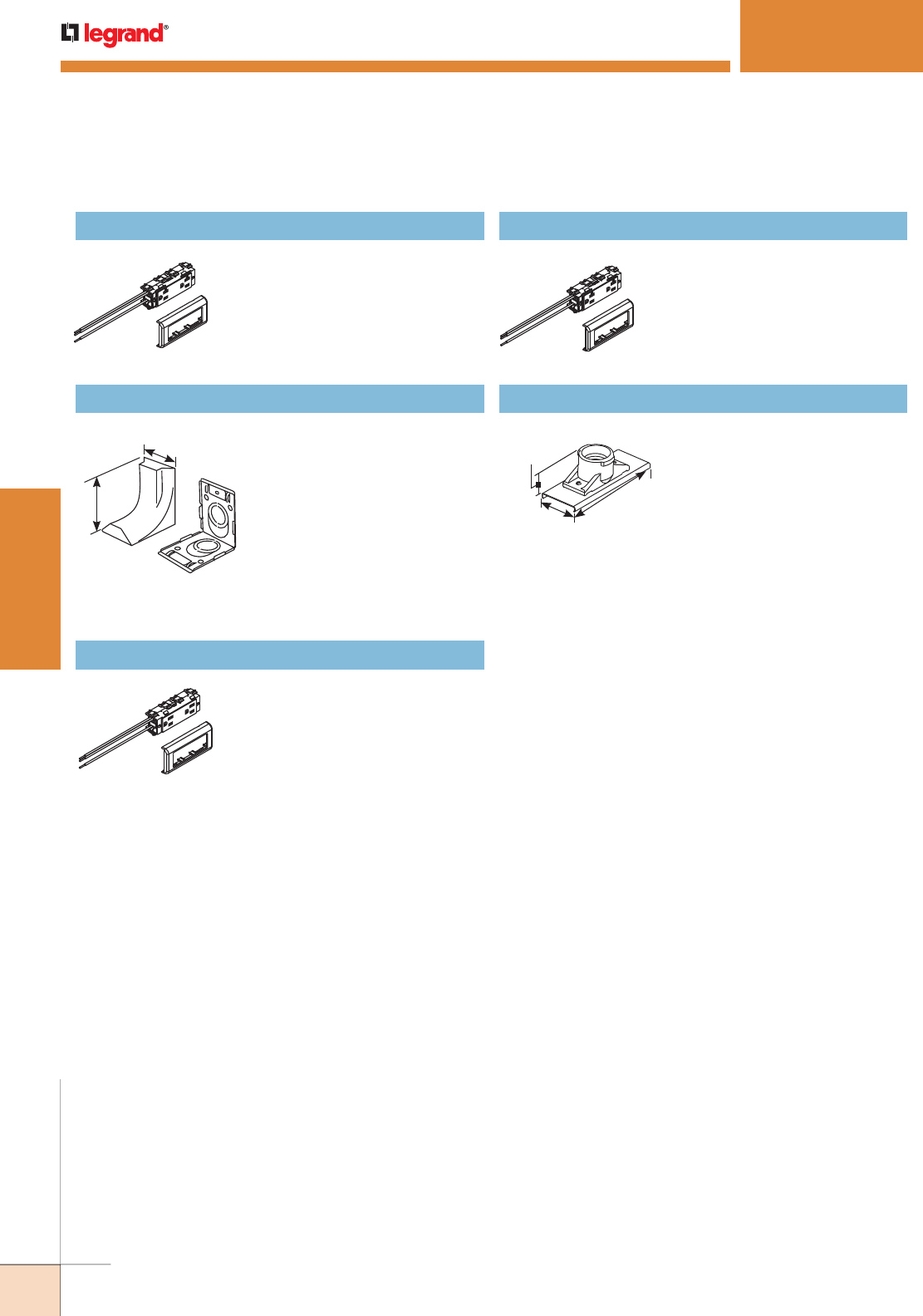 legrand®