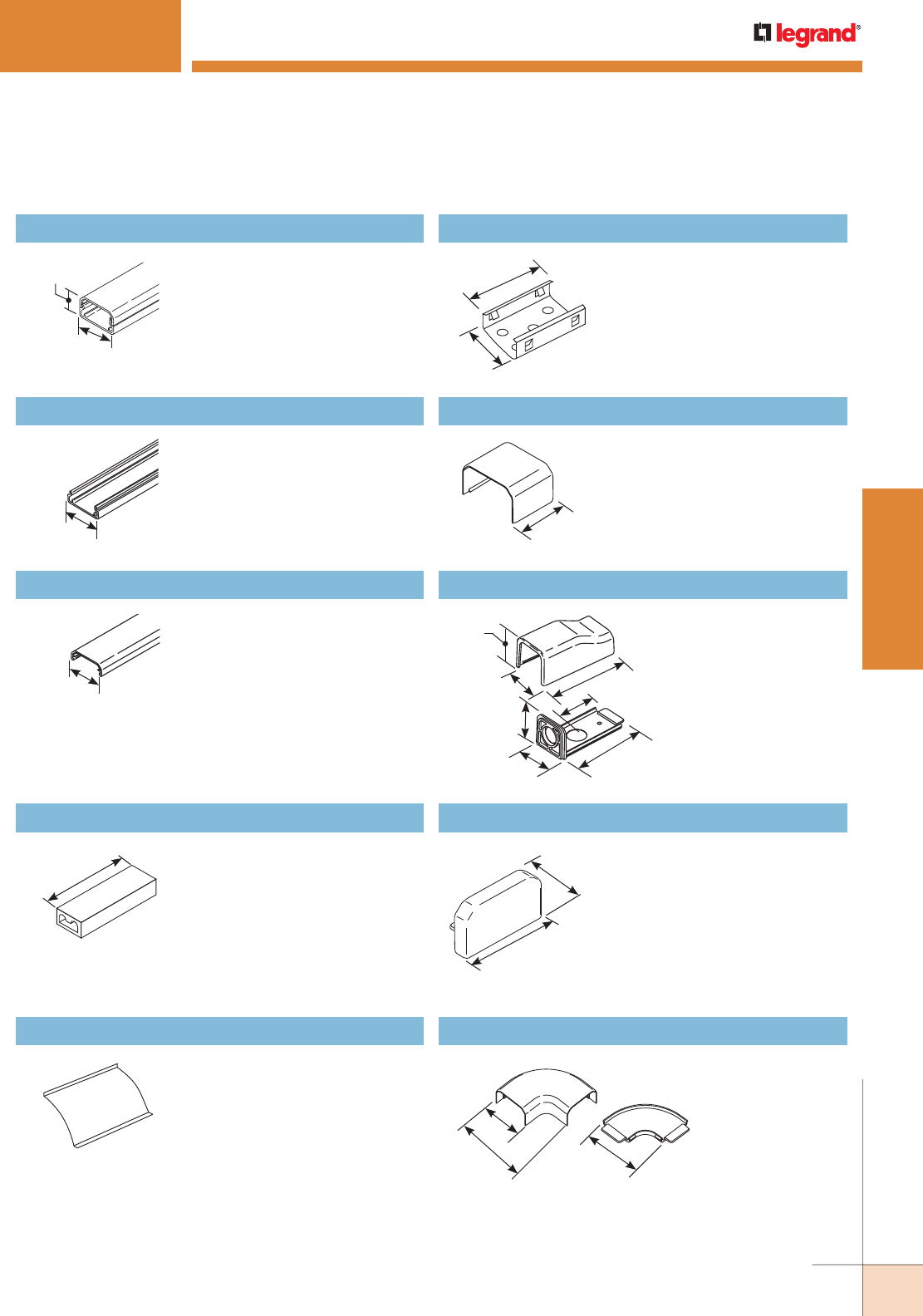 legrand®