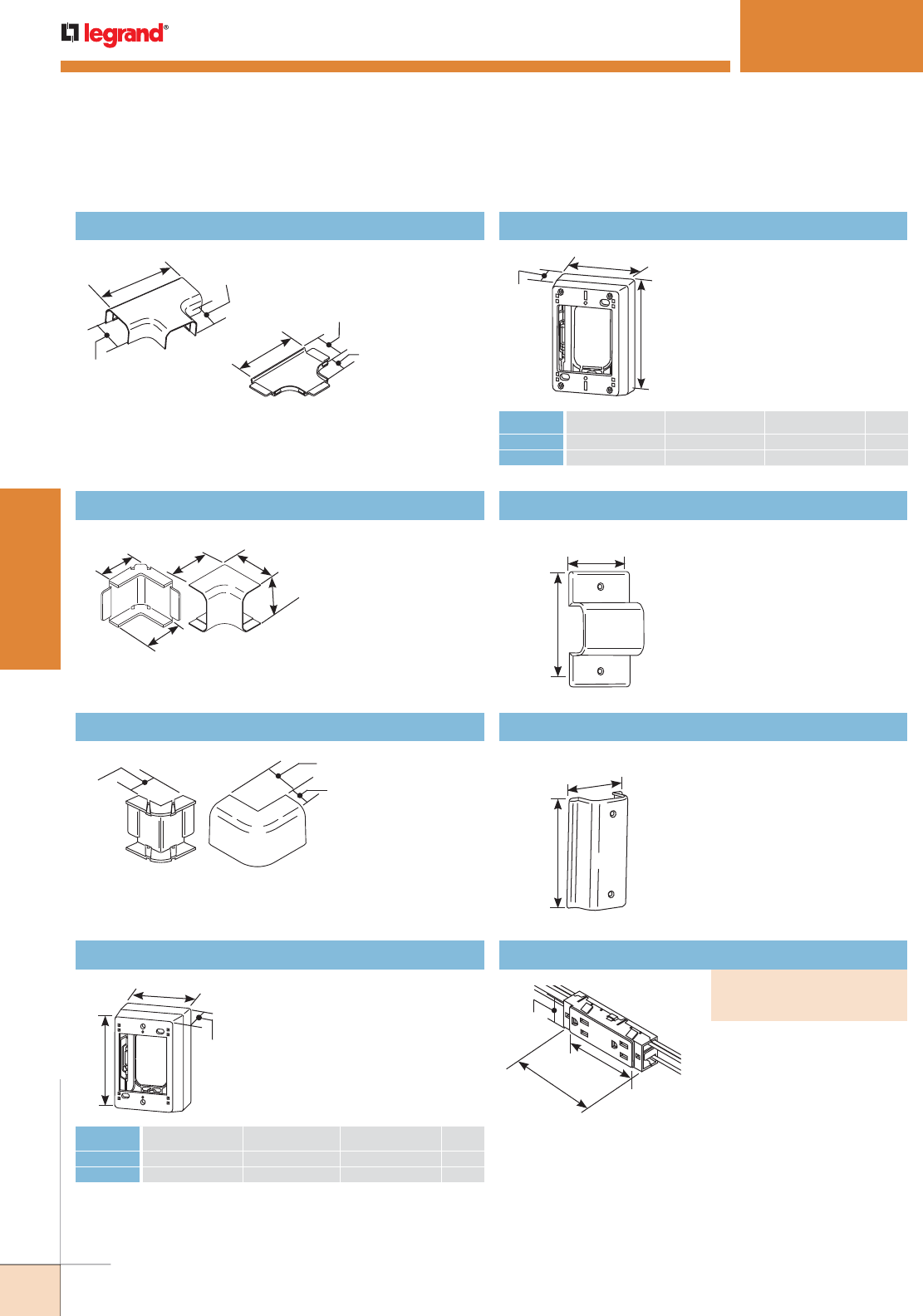 legrand®