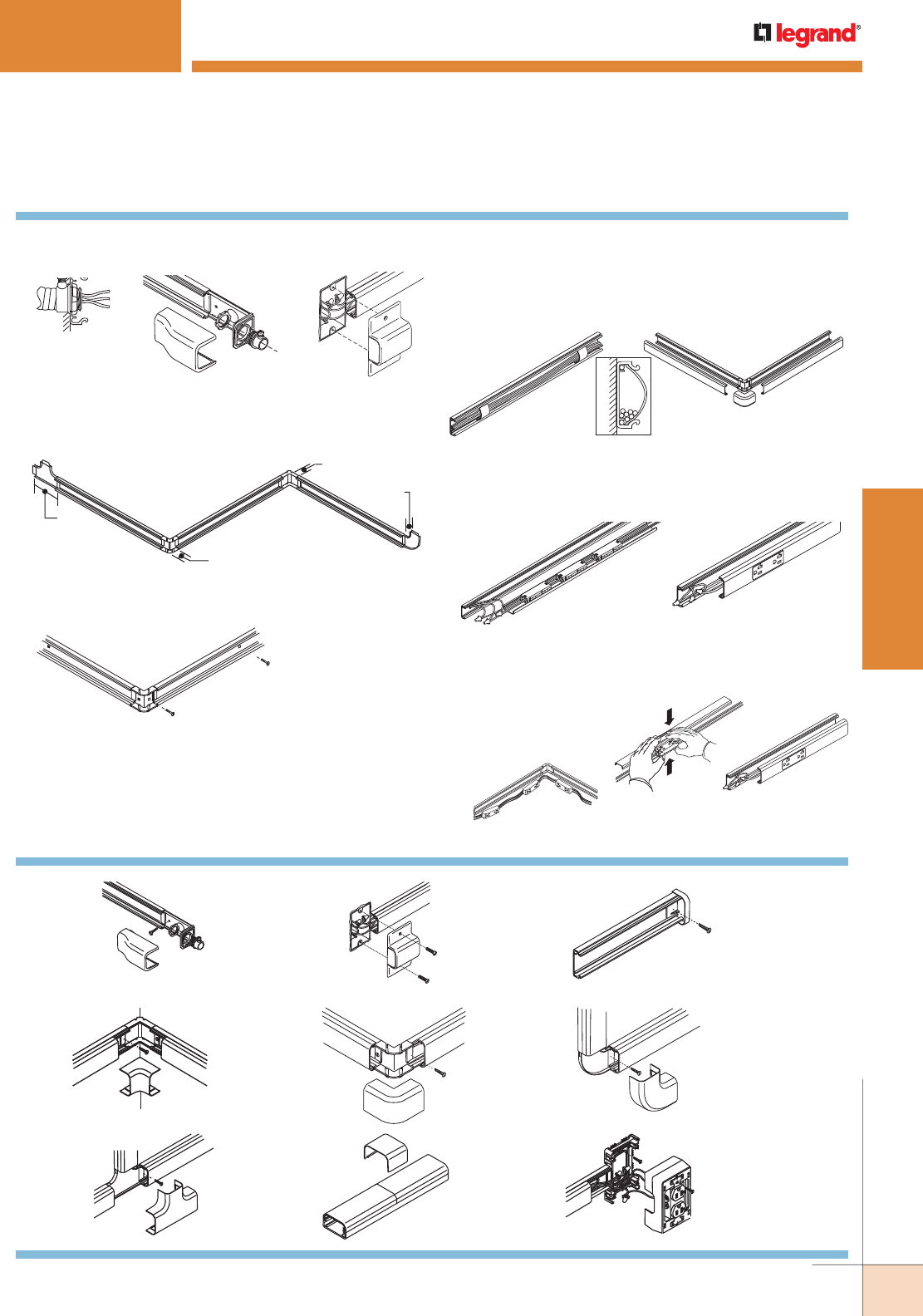 legrand®