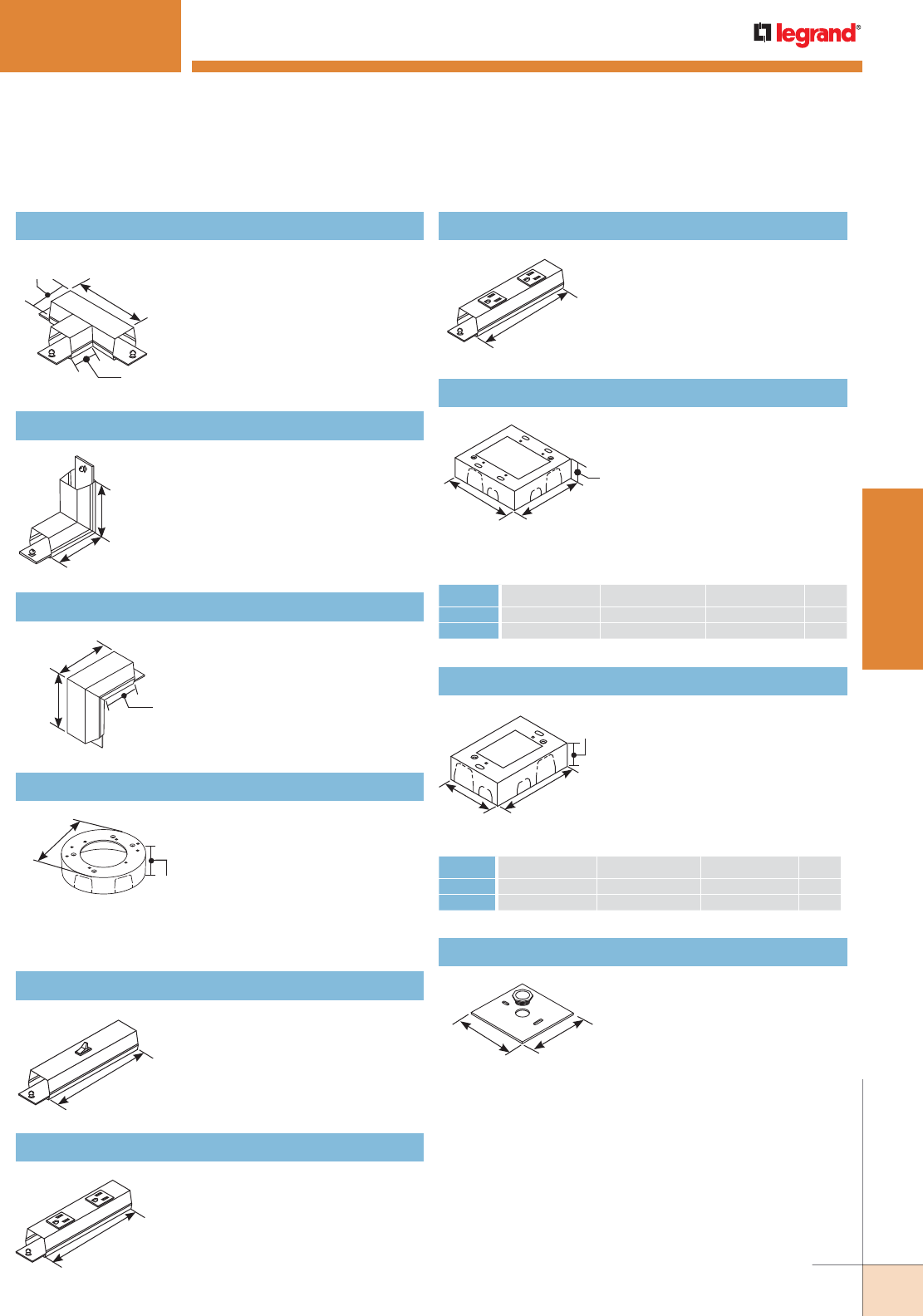 legrand®