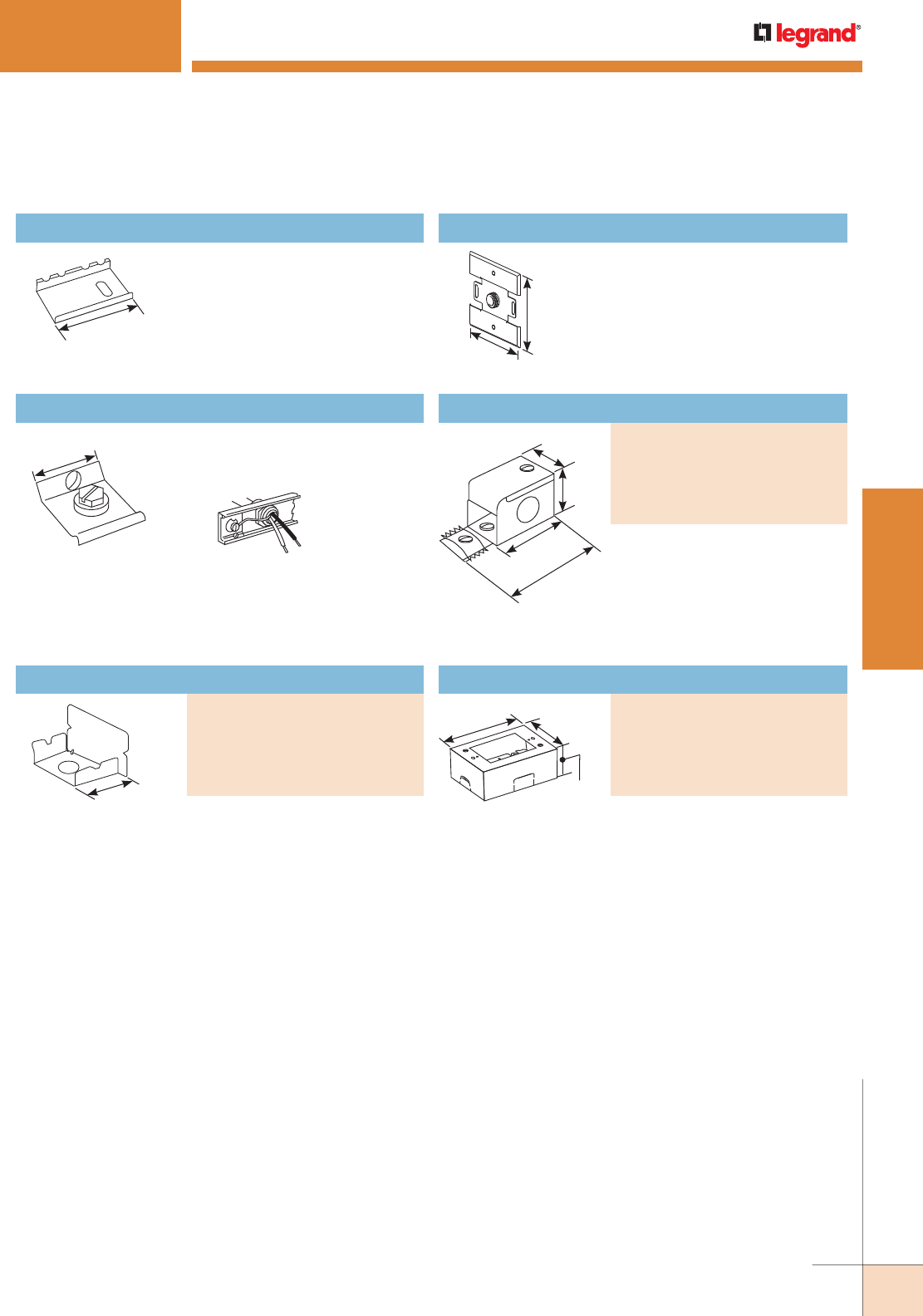 legrand®