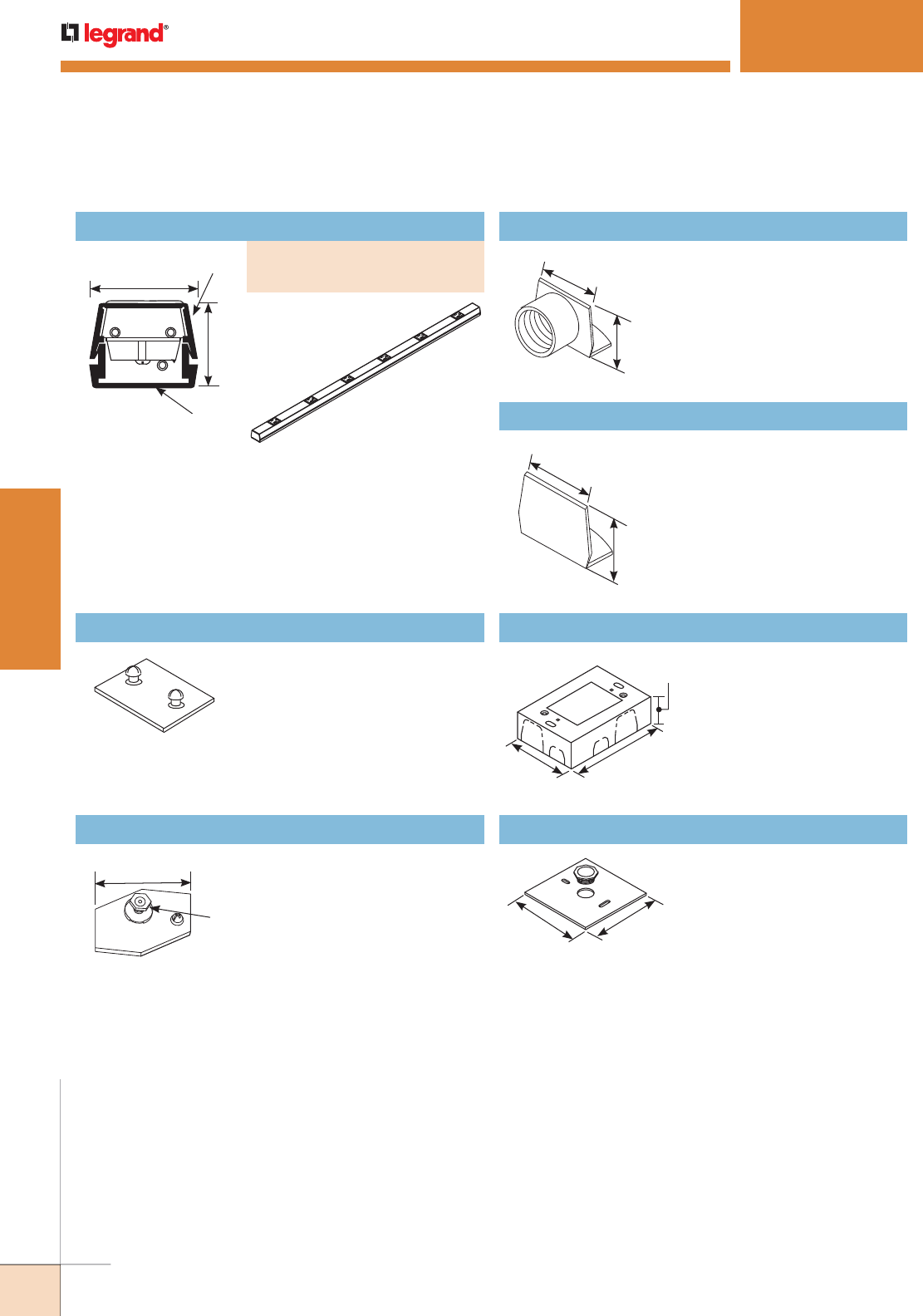 legrand®