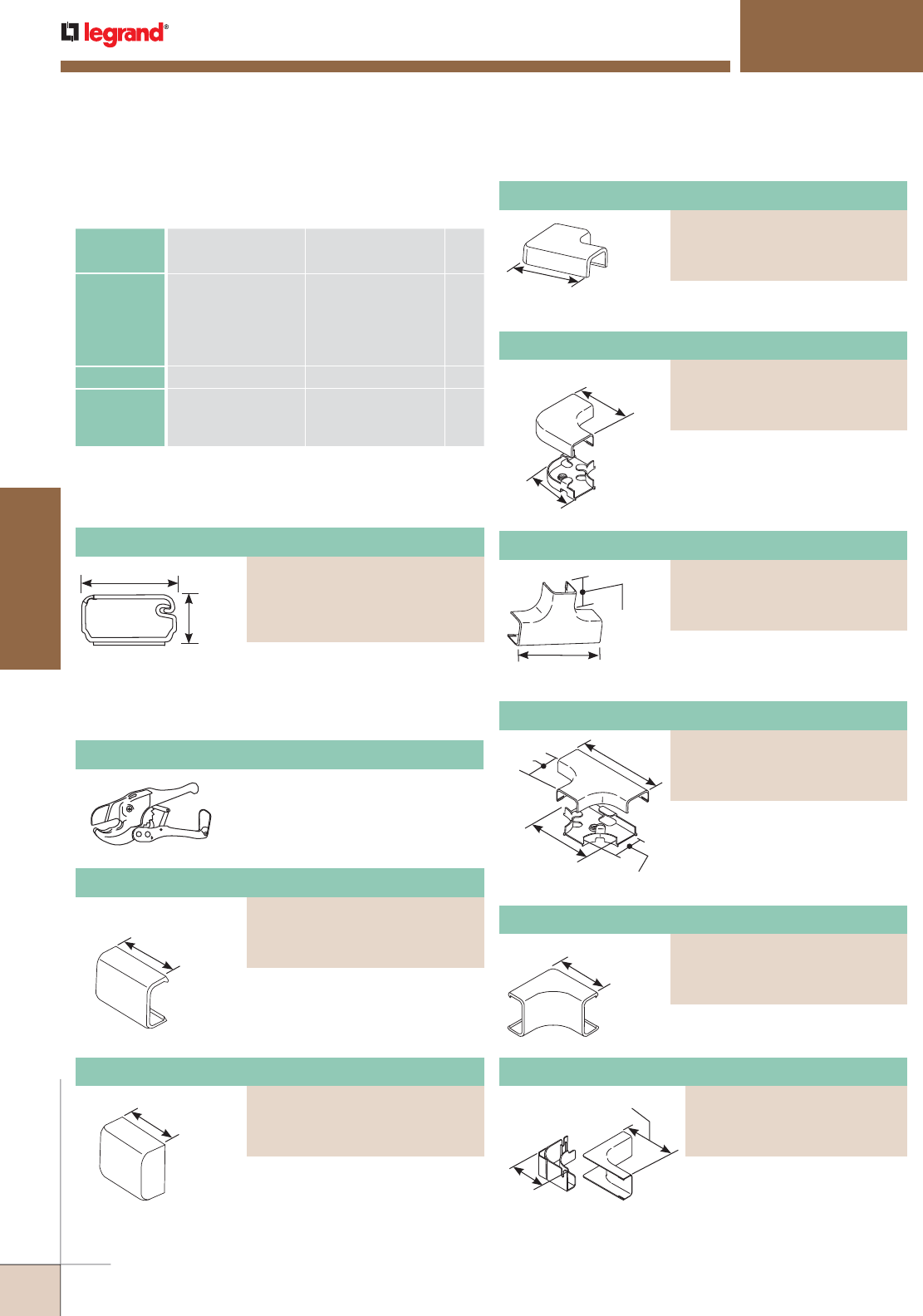 legrand®