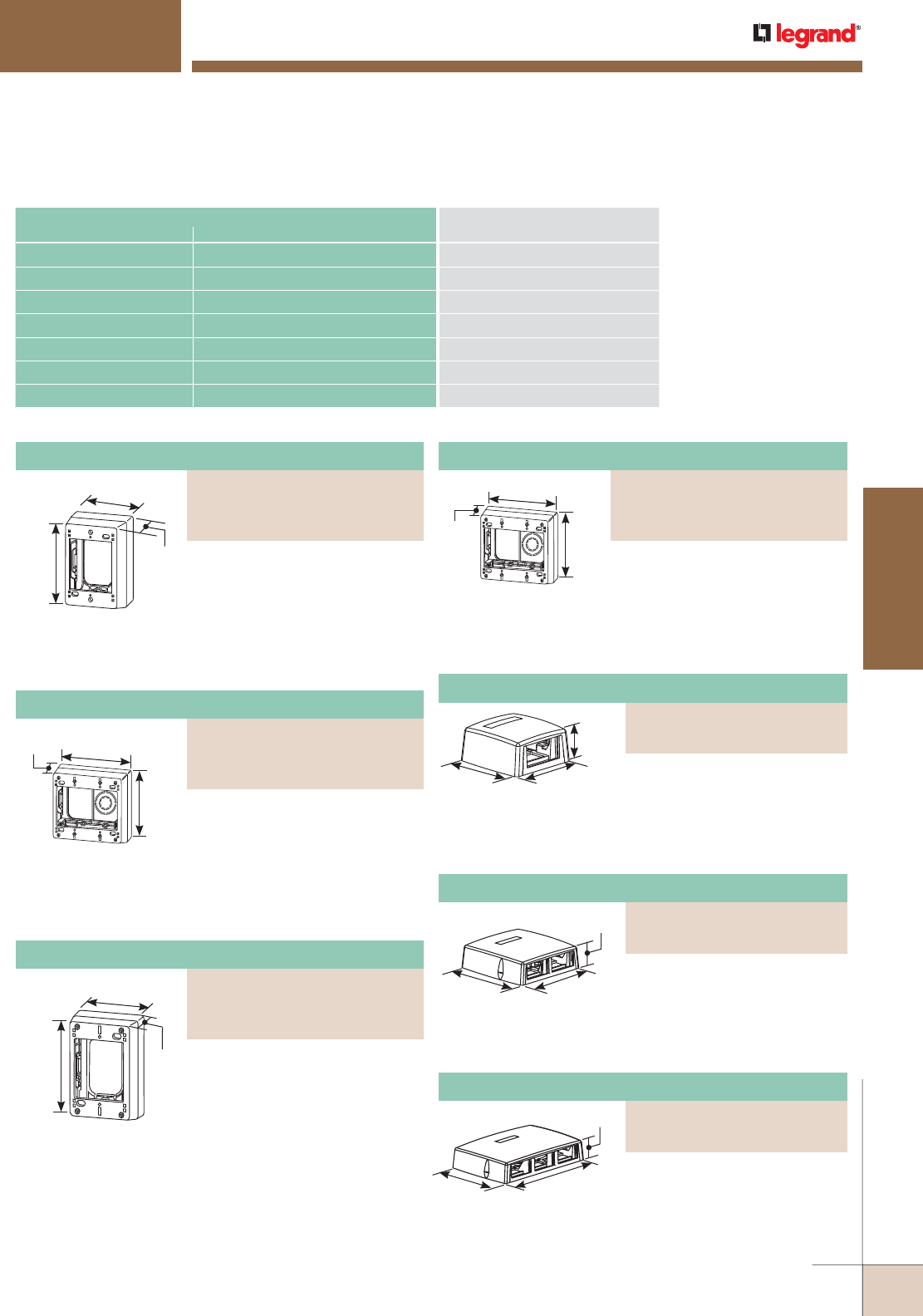 legrand®