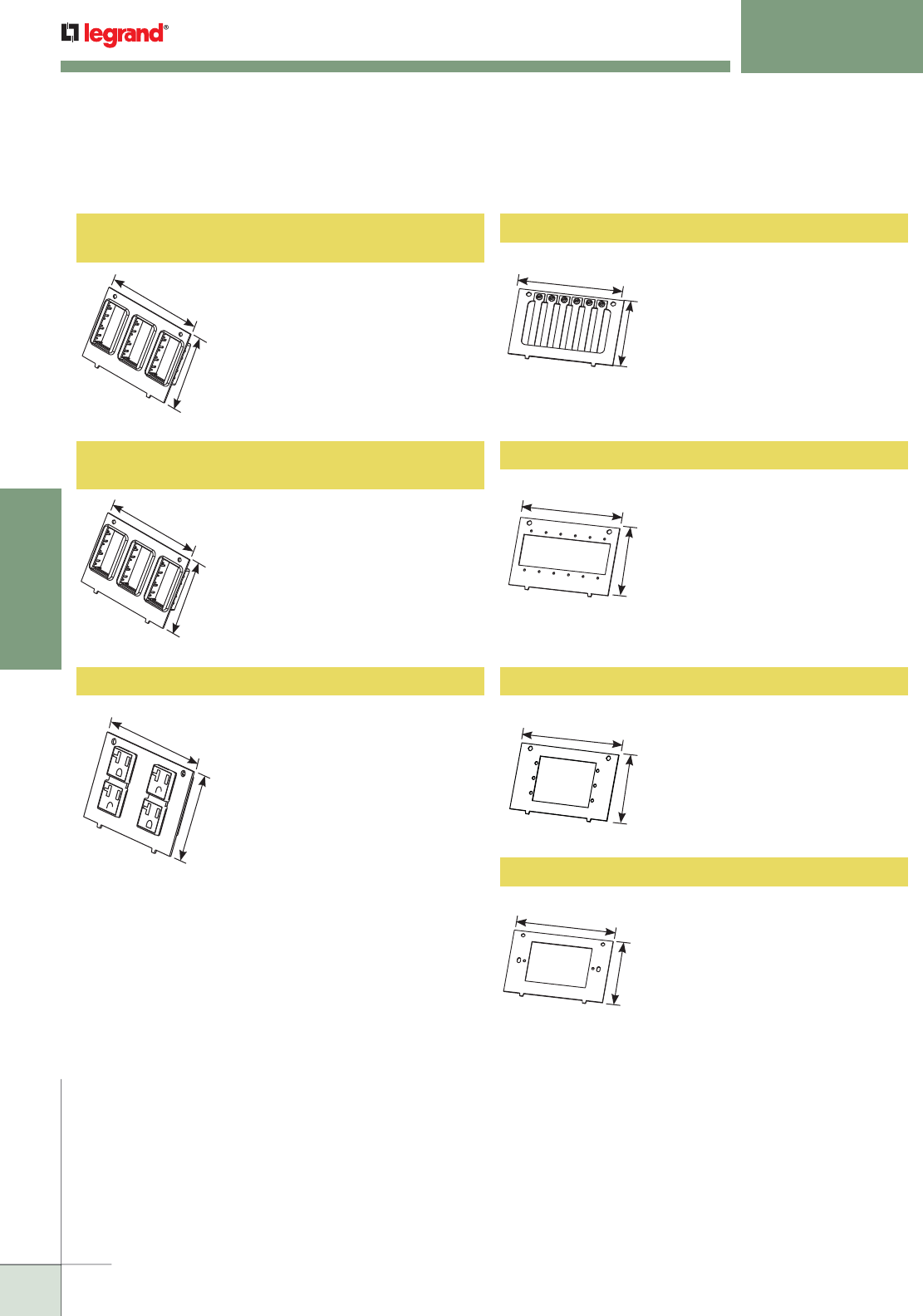 legrand®