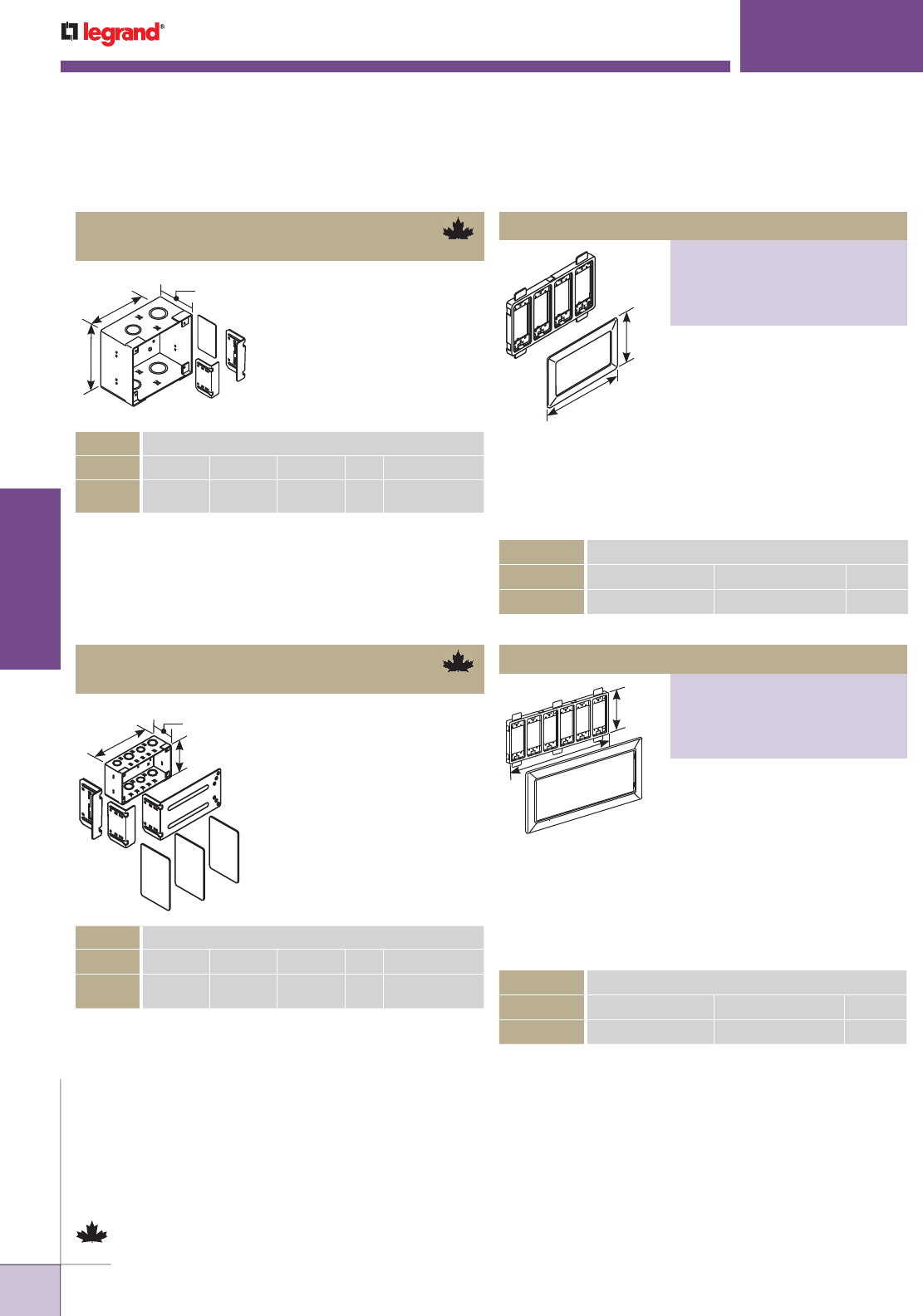 legrand®