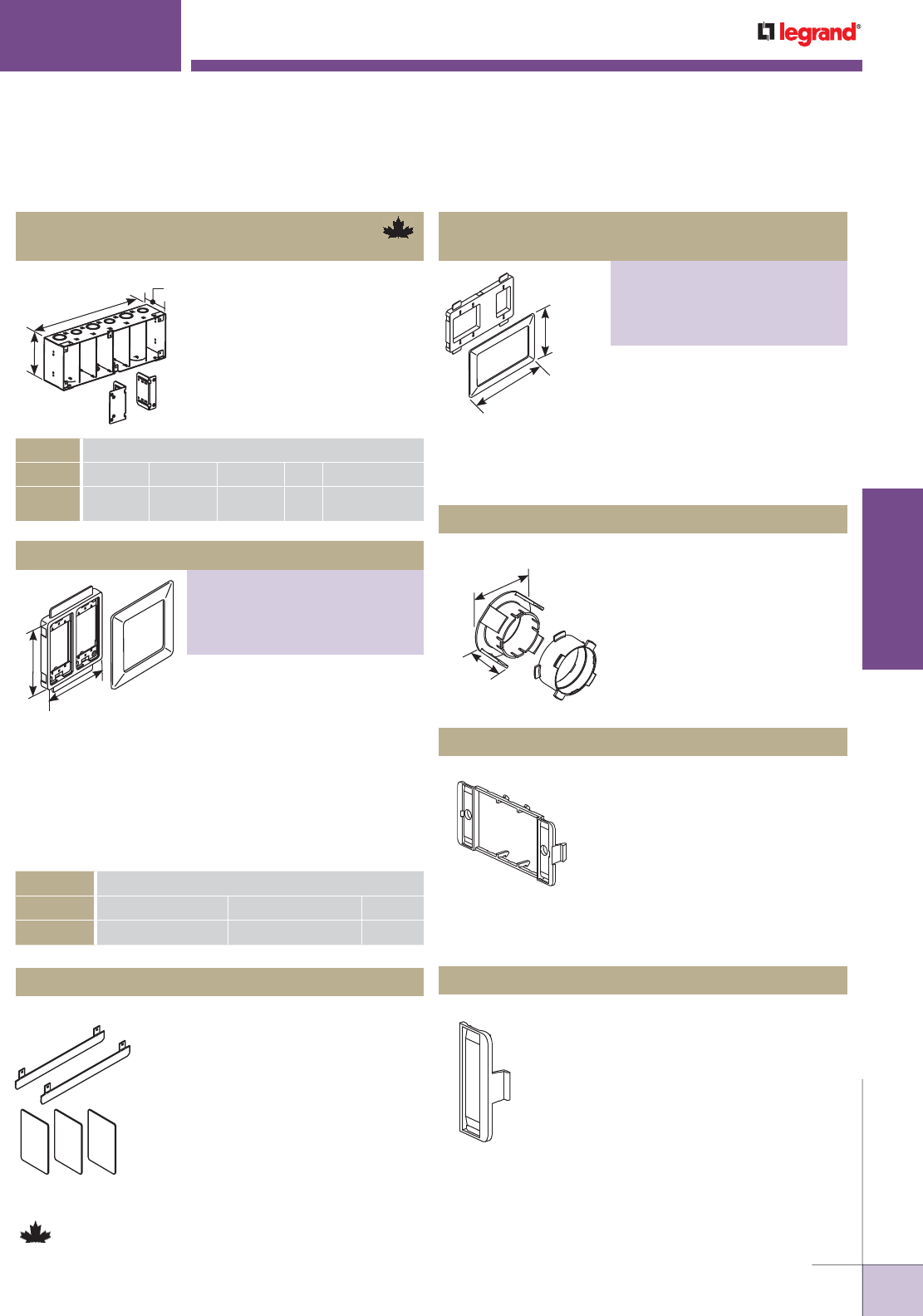 legrand®