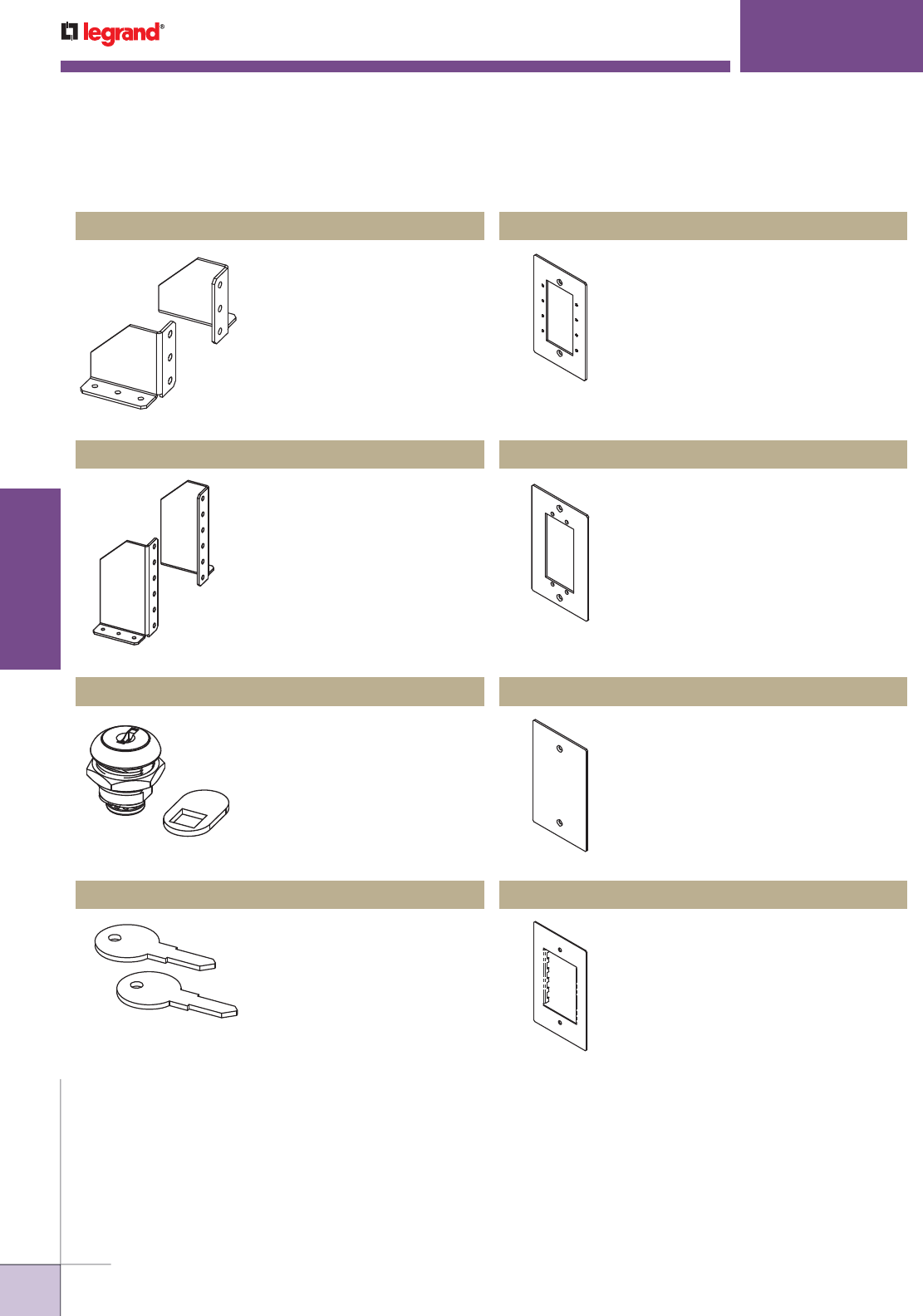 legrand®