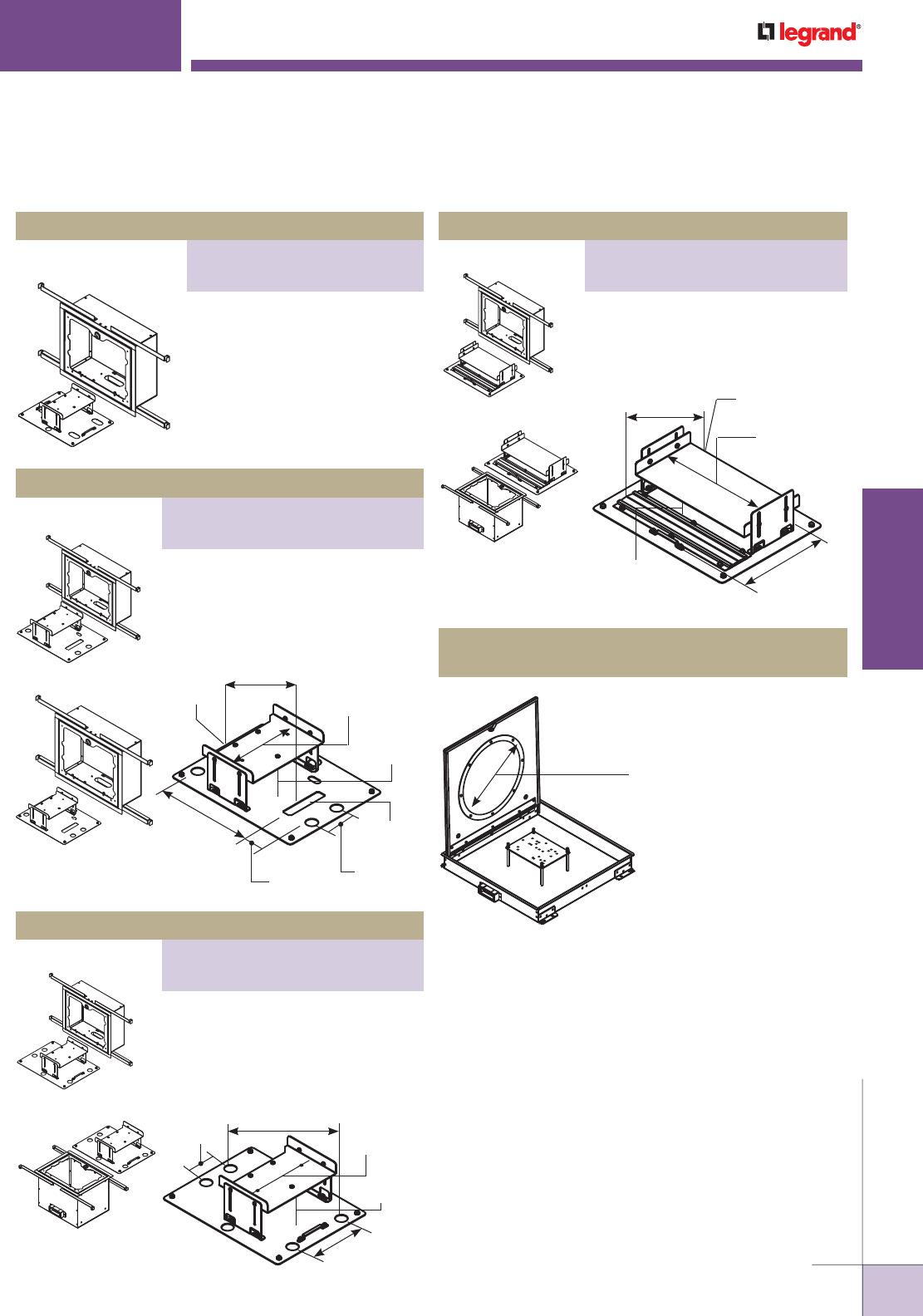 legrand®