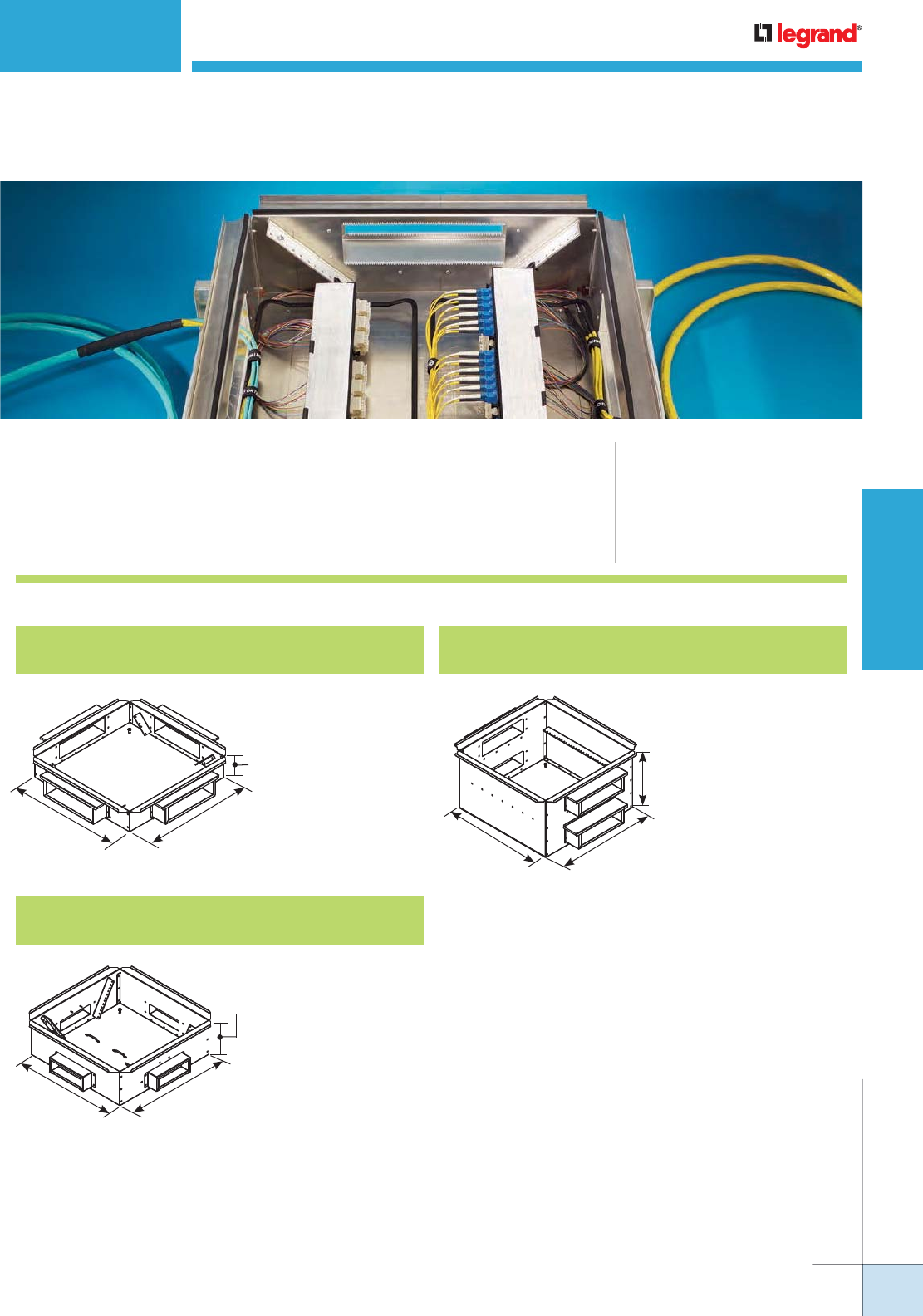 legrand®