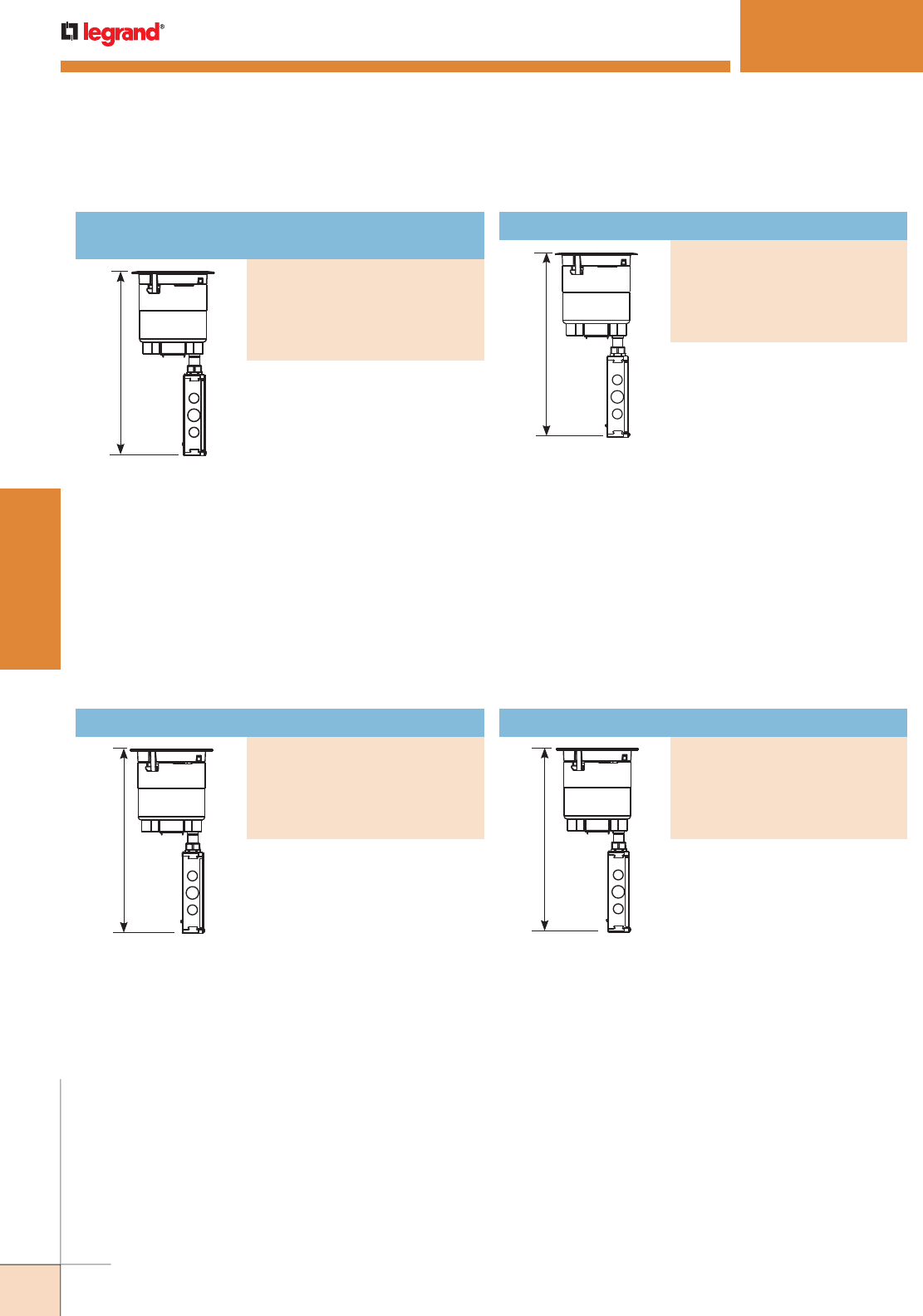 legrand®