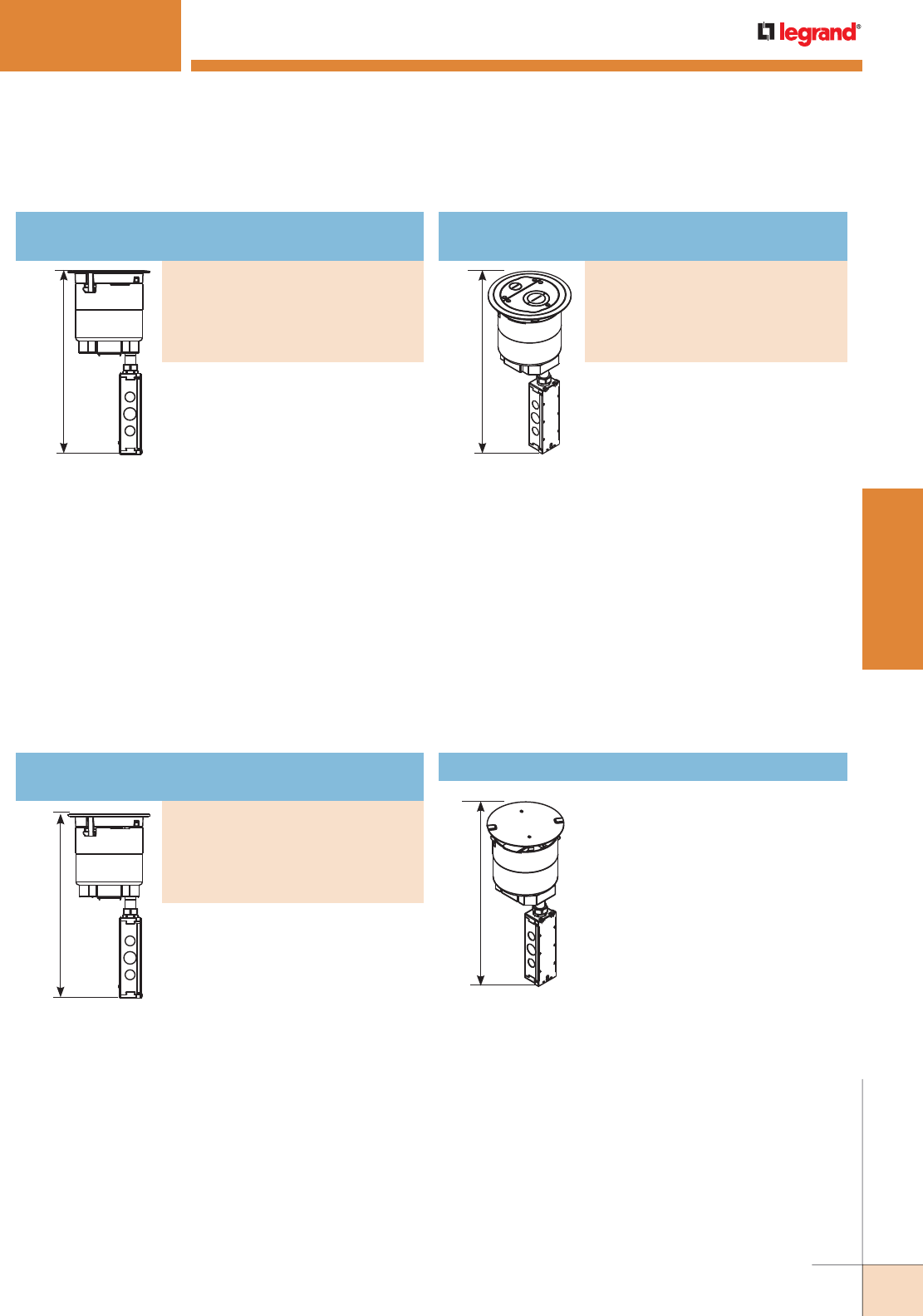 legrand®