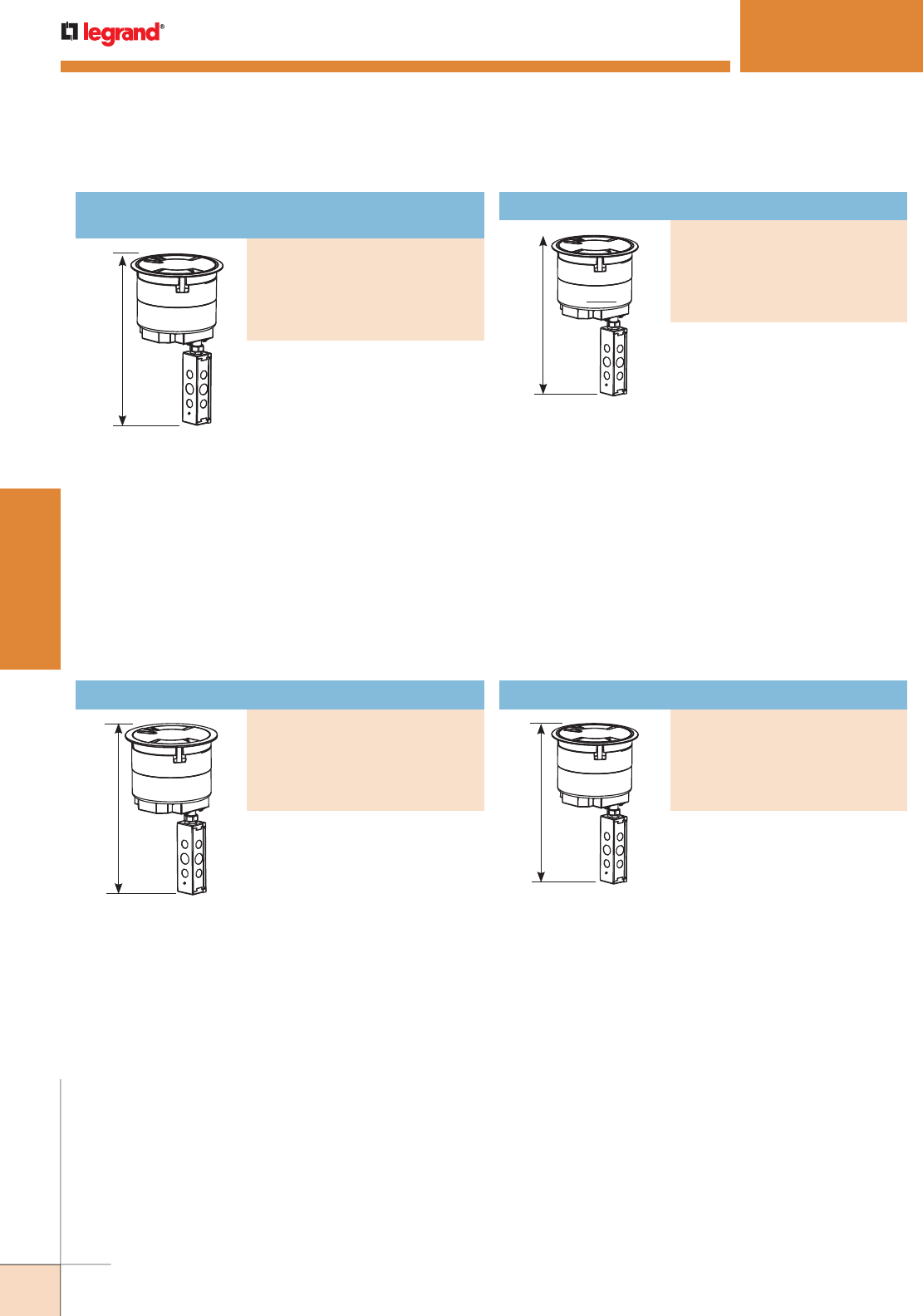 legrand®