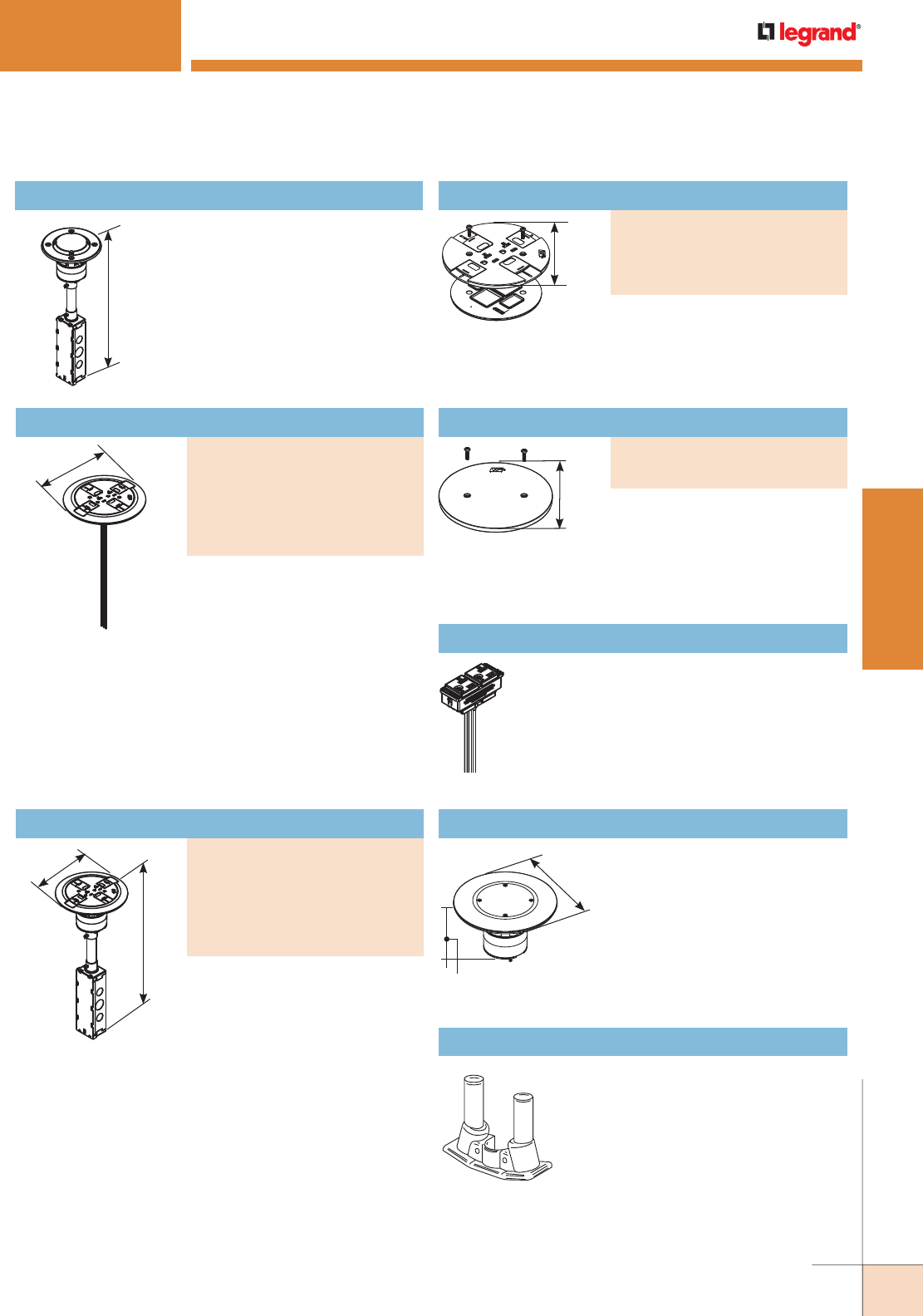 legrand®