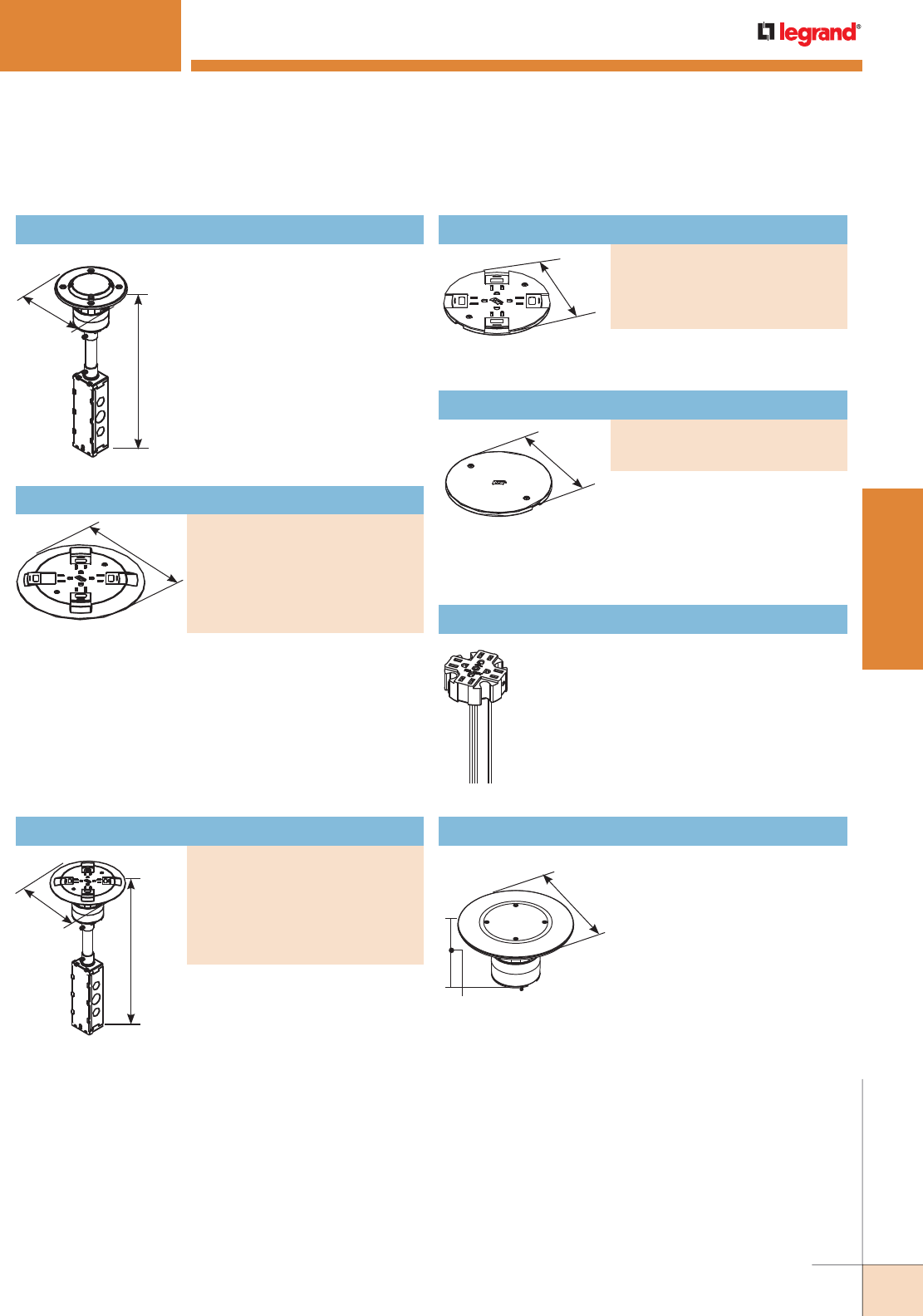 legrand®