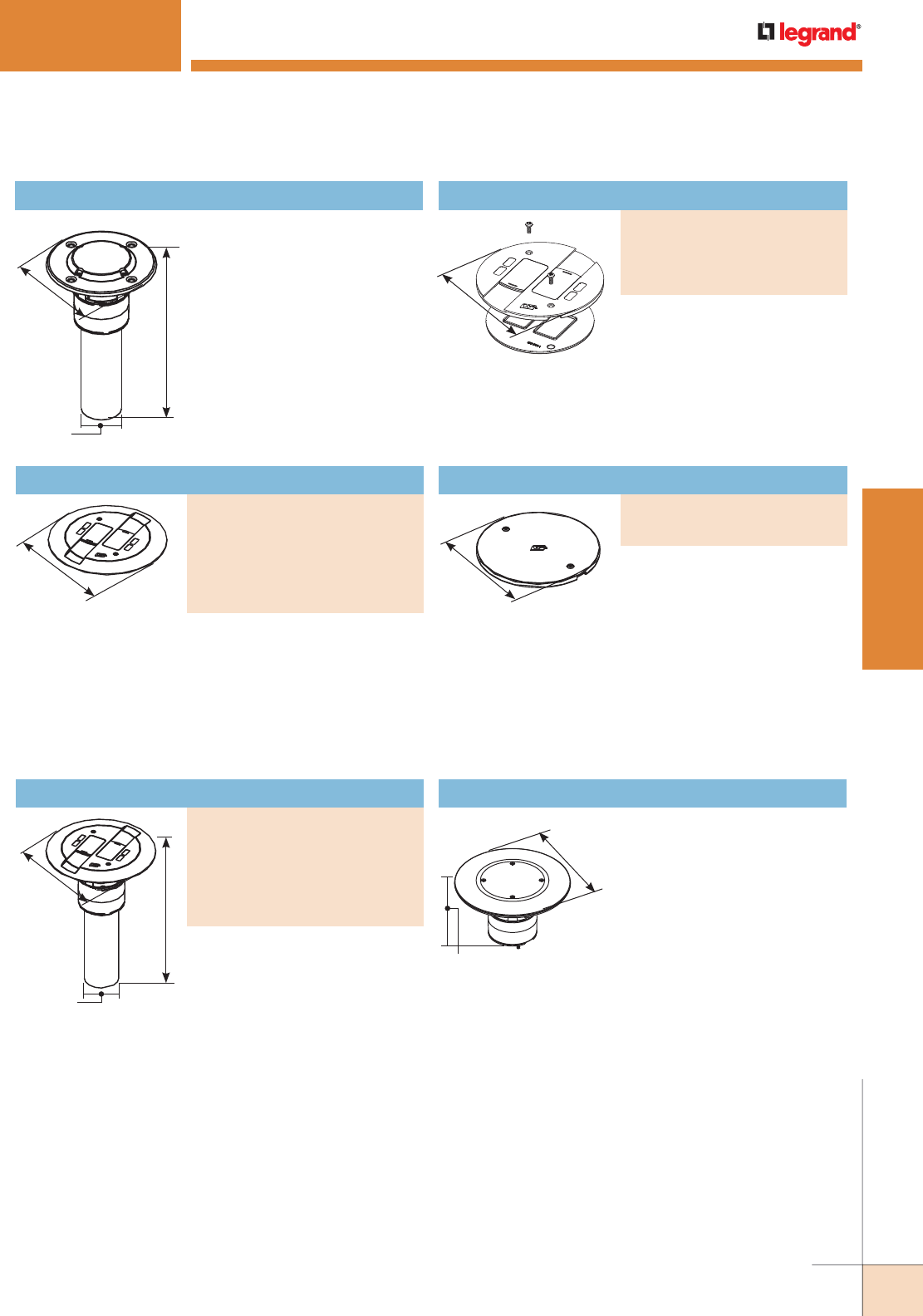 legrand®