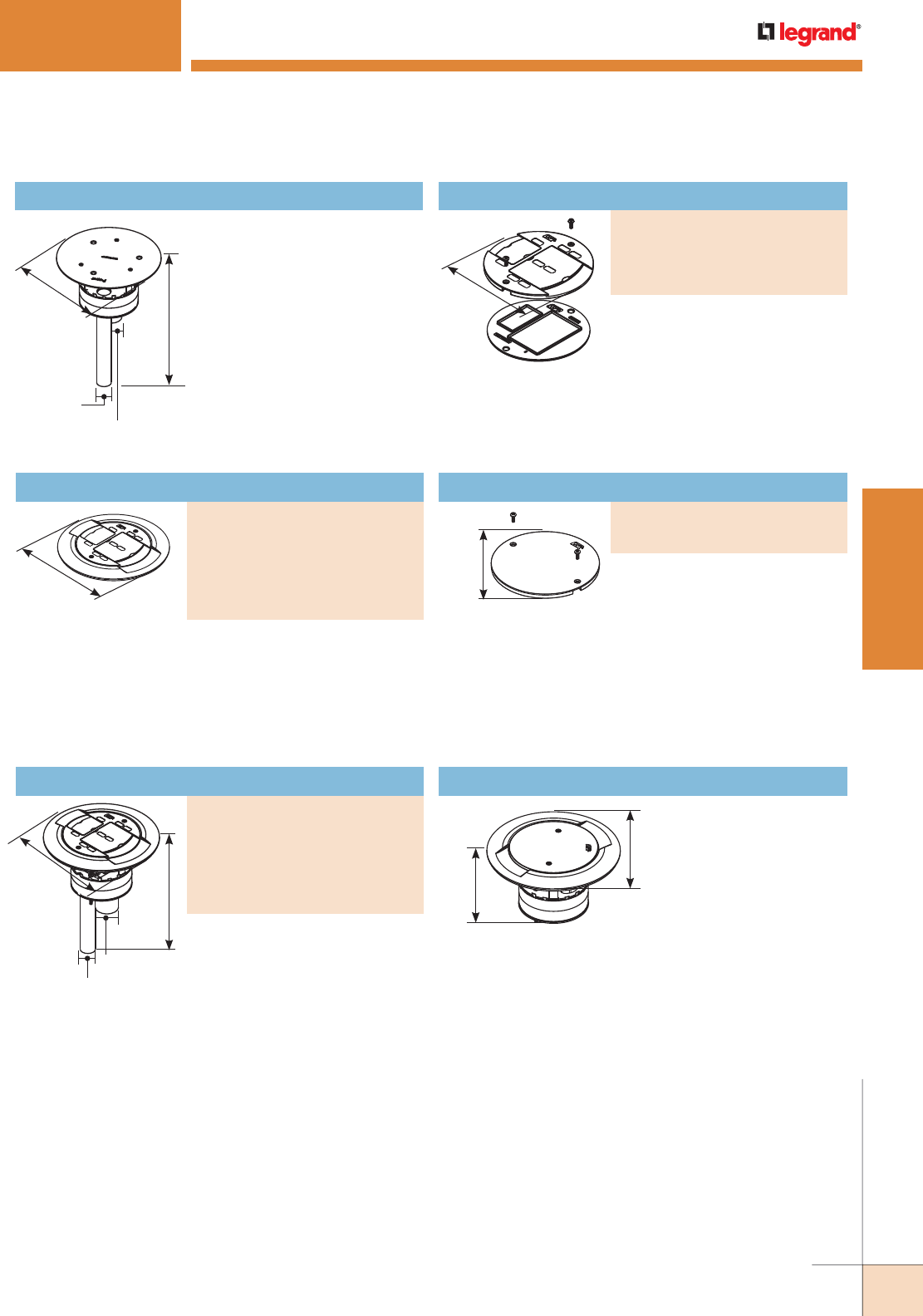 legrand®