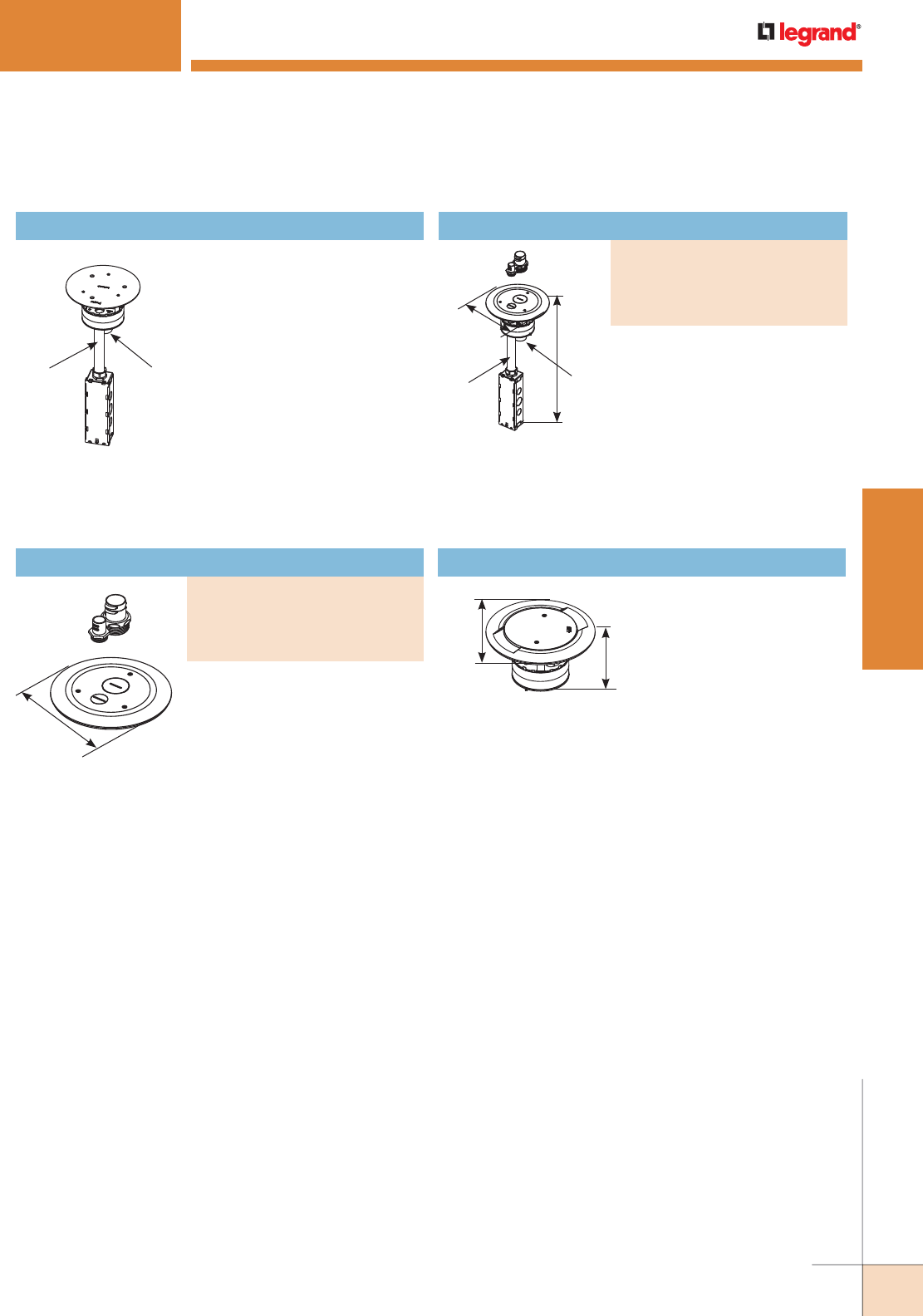 legrand®