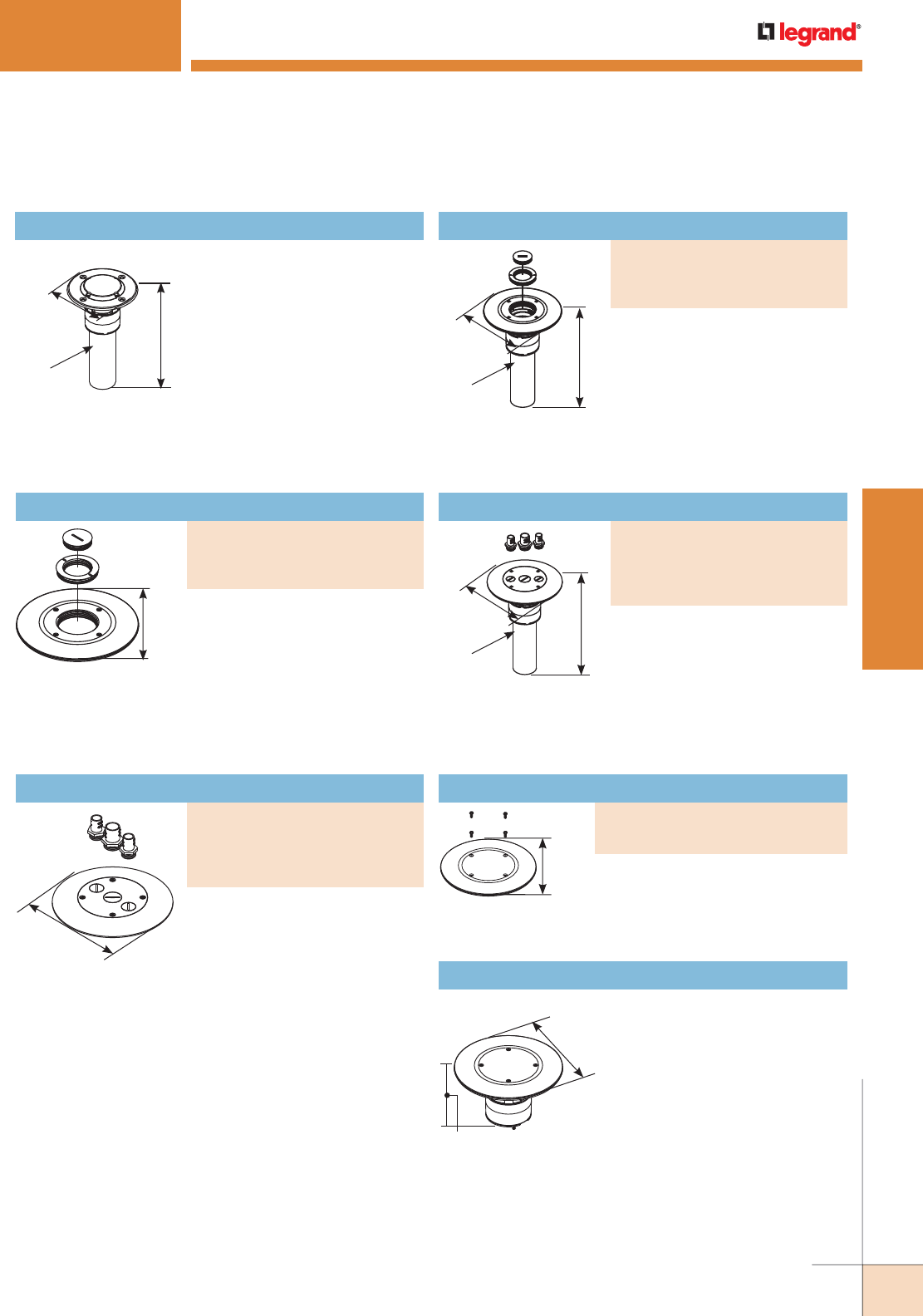 legrand®