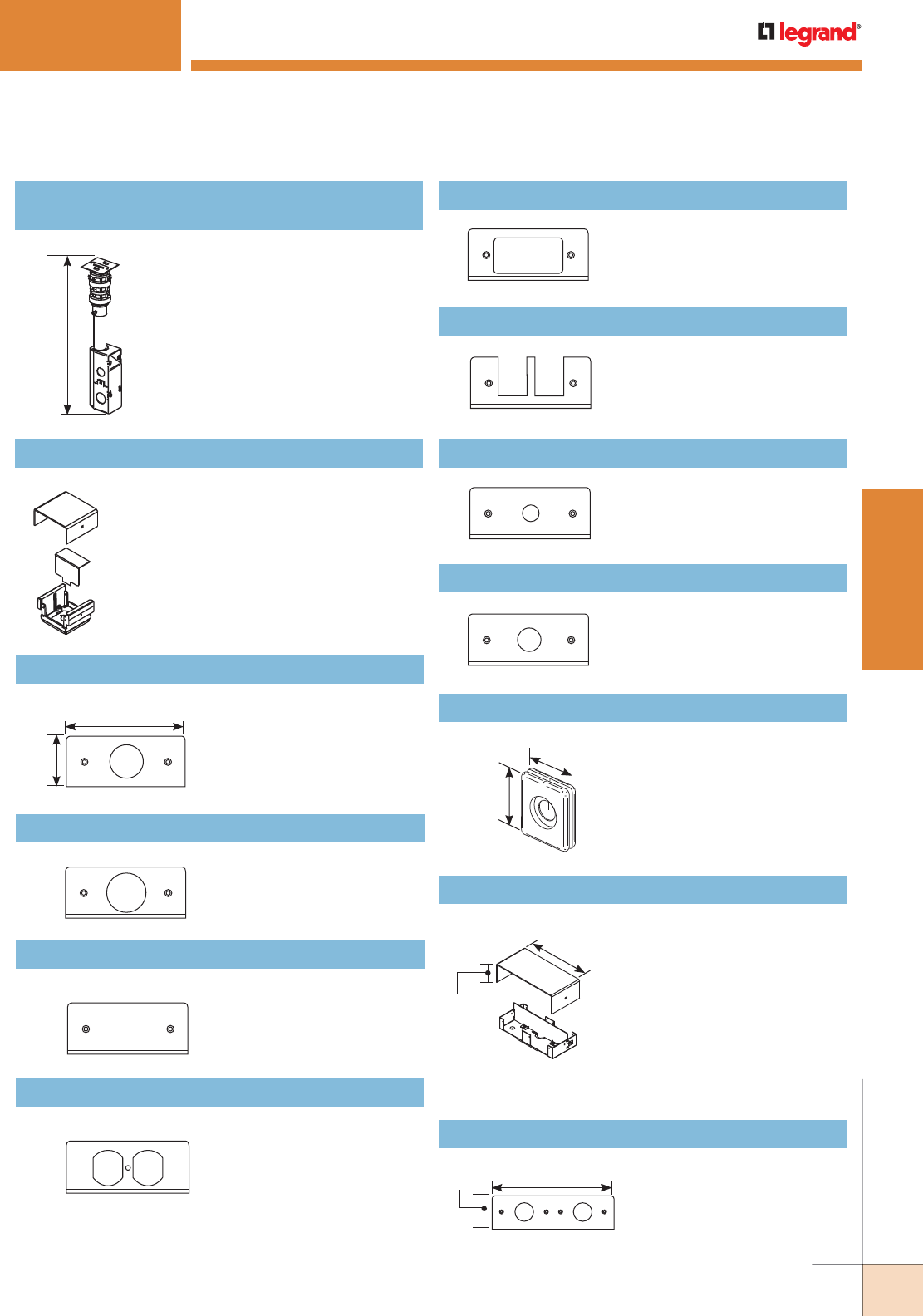 legrand®