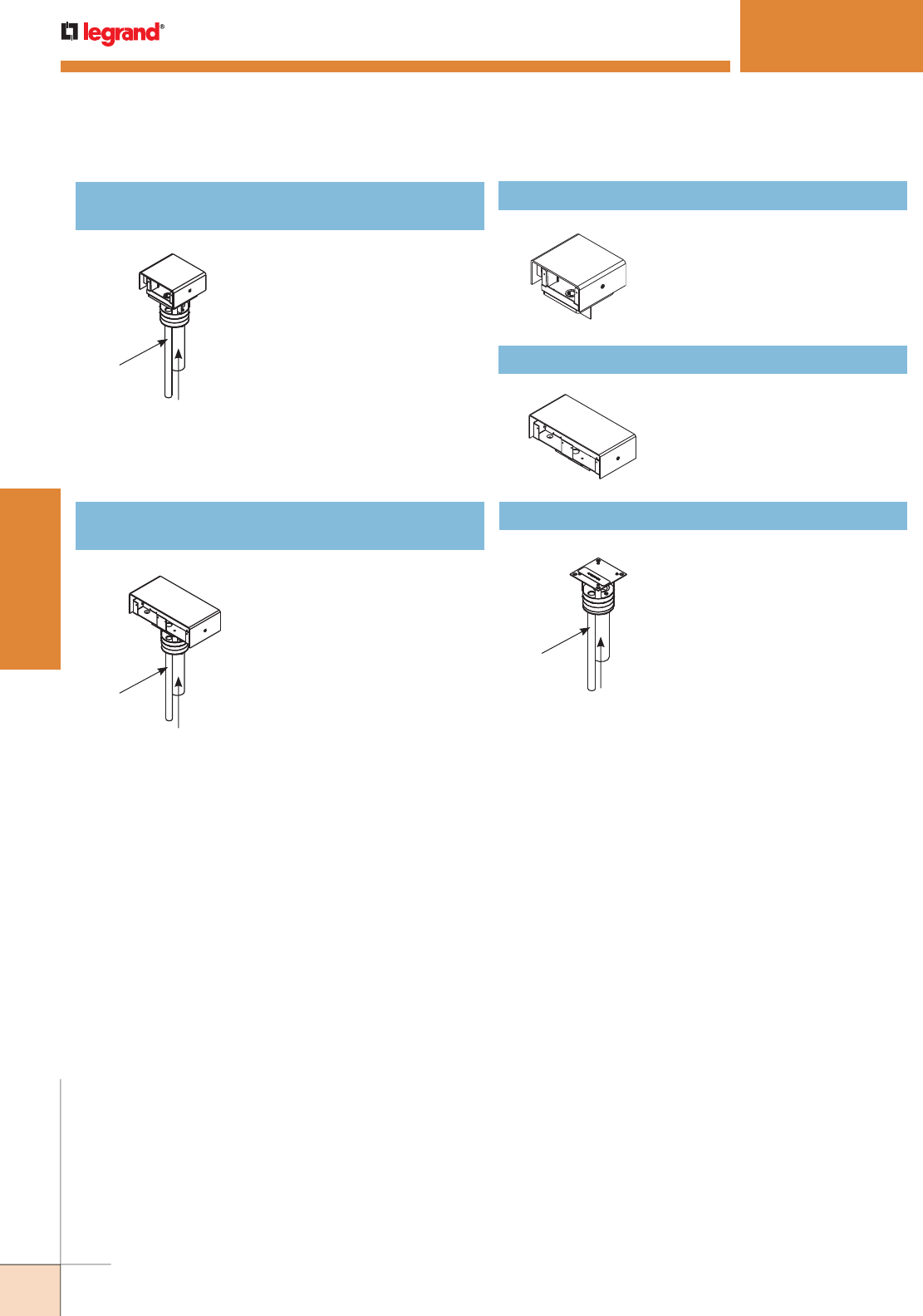 legrand®