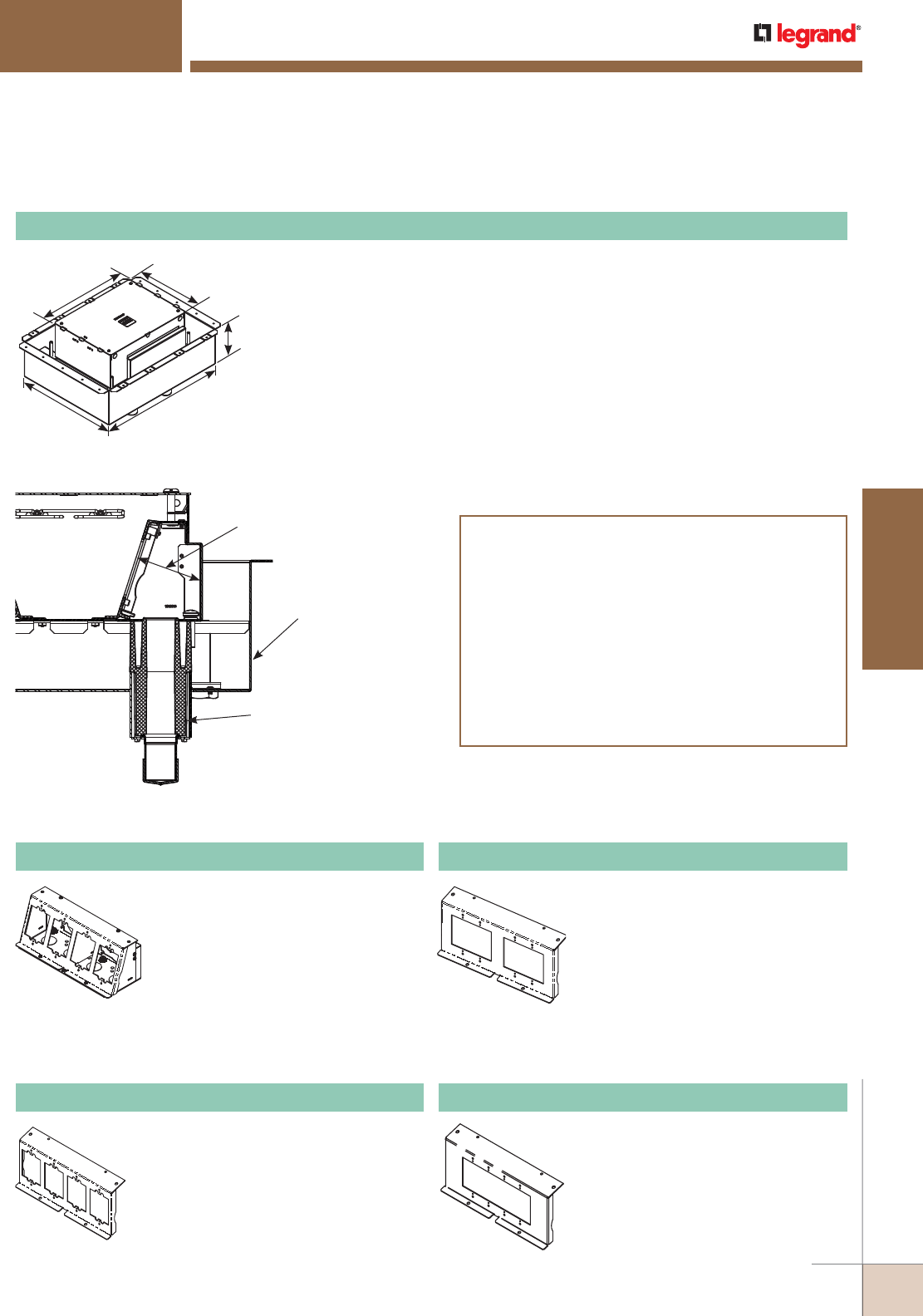 legrand®