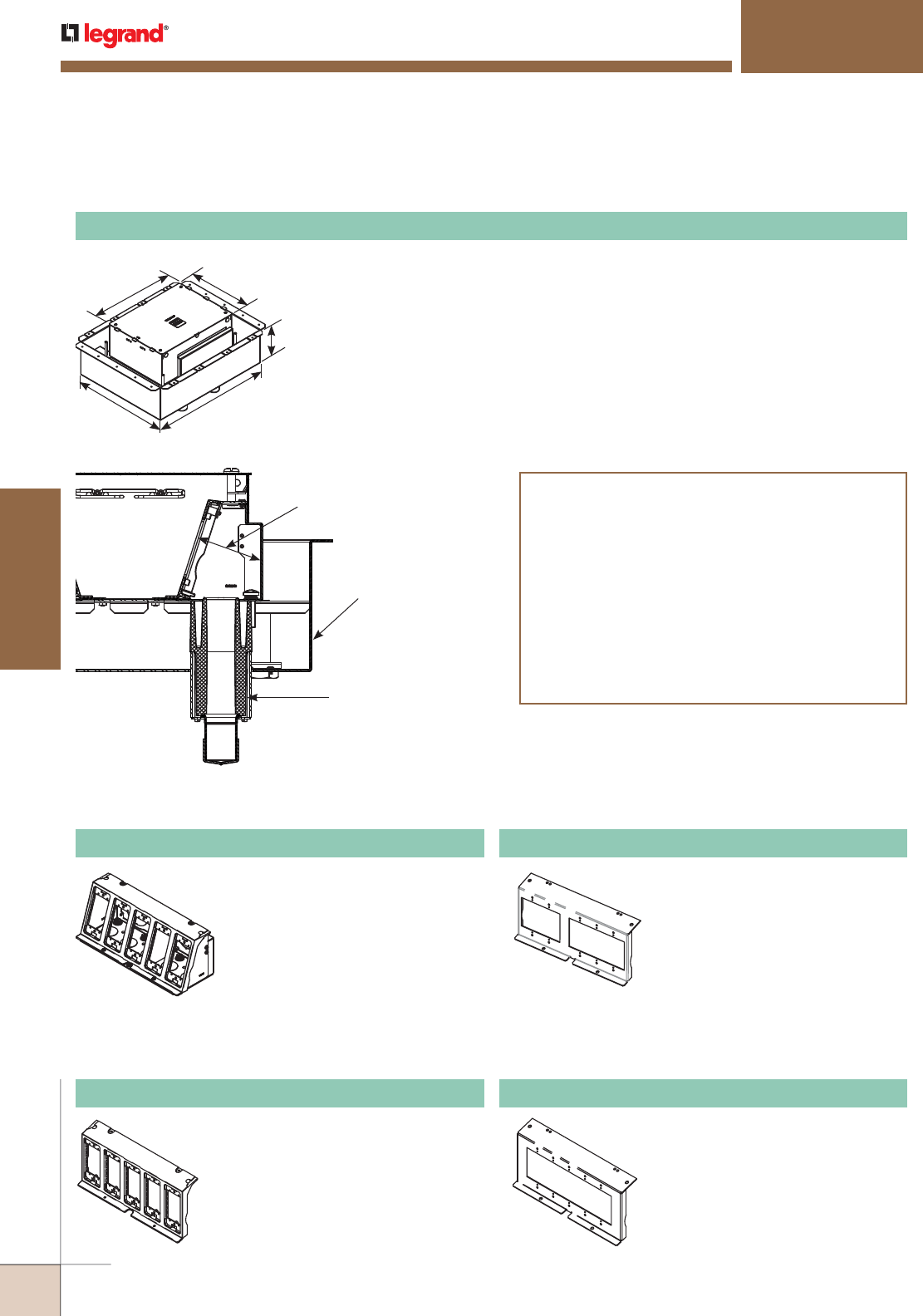 legrand®