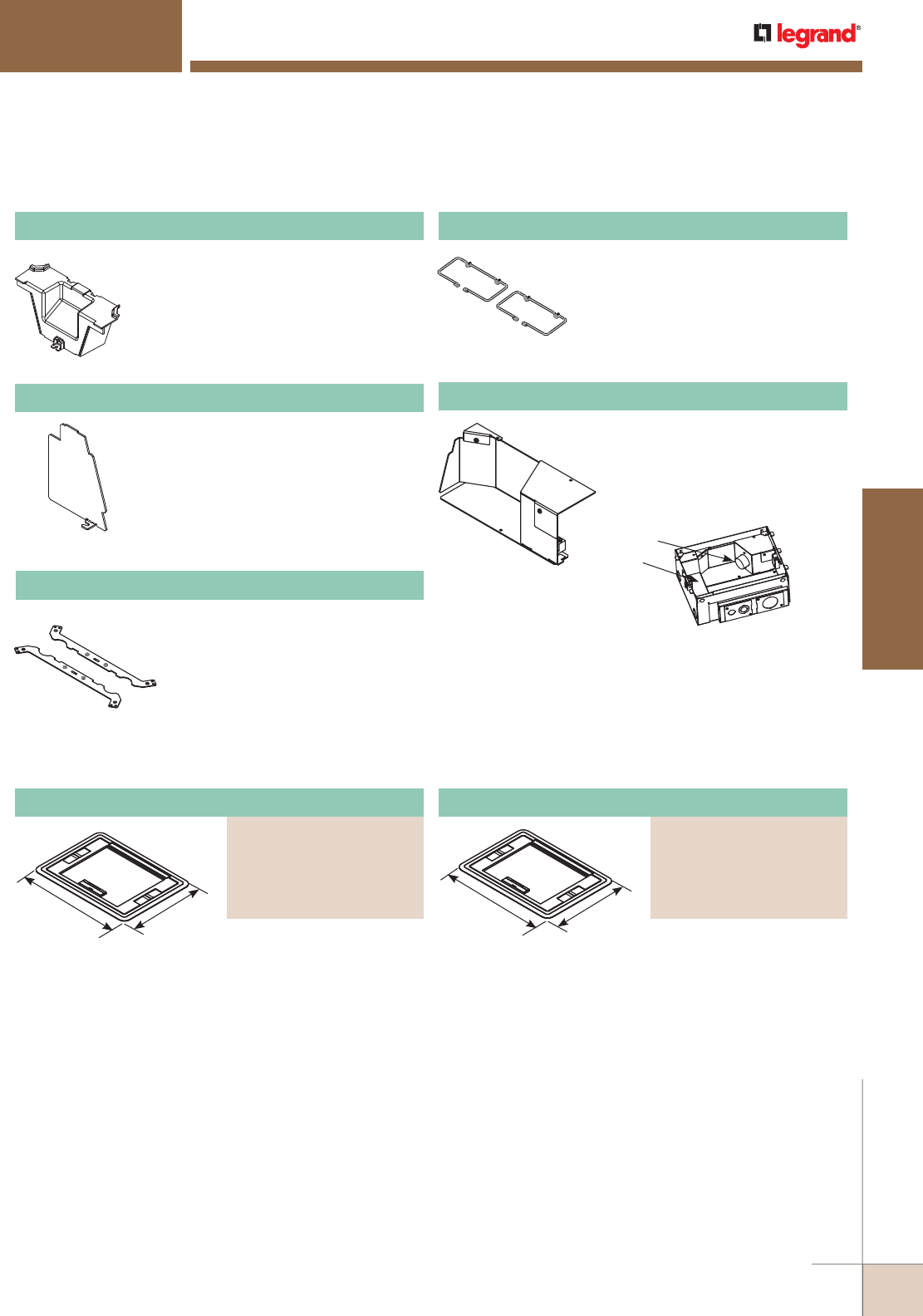 legrand®