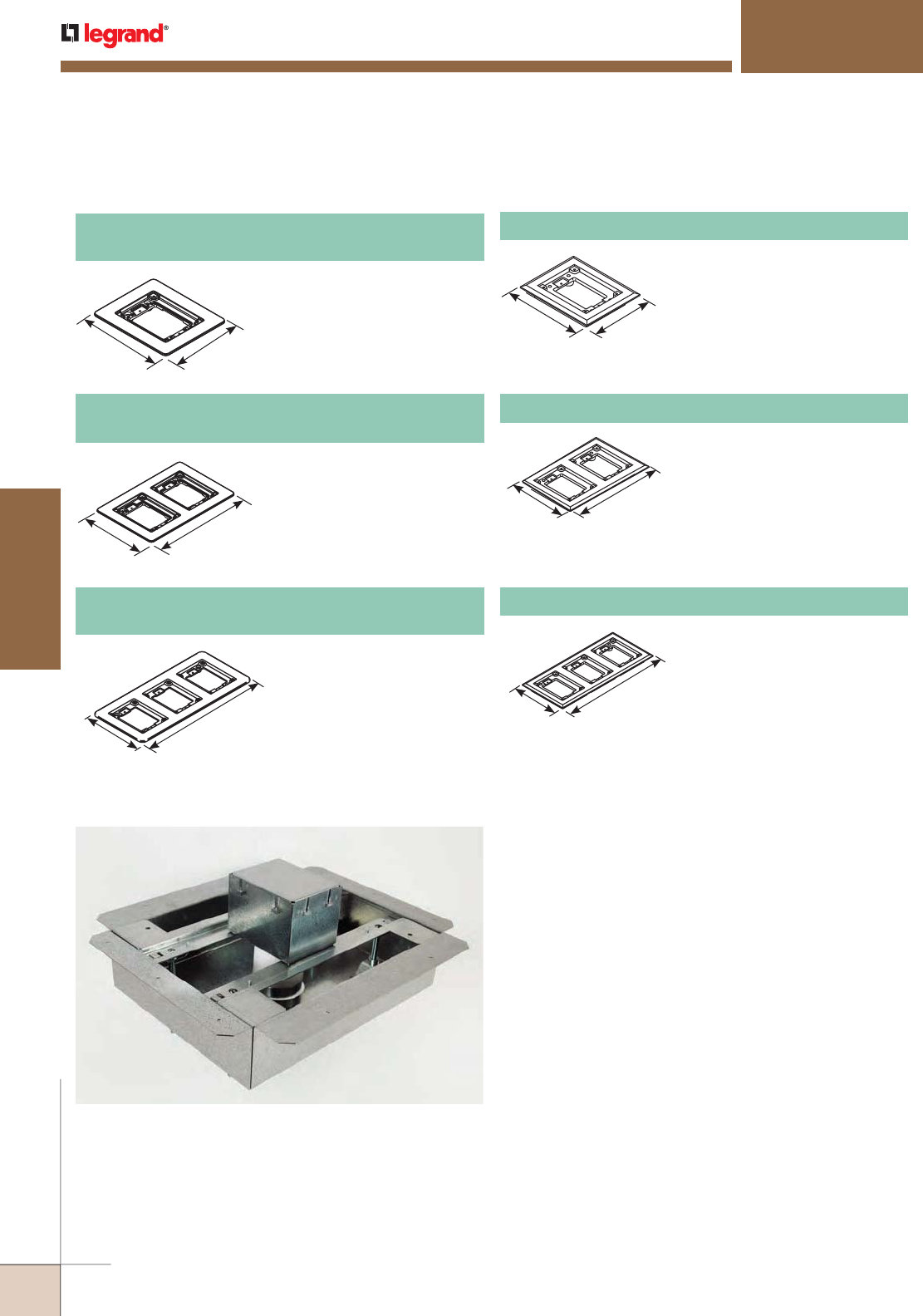 legrand®