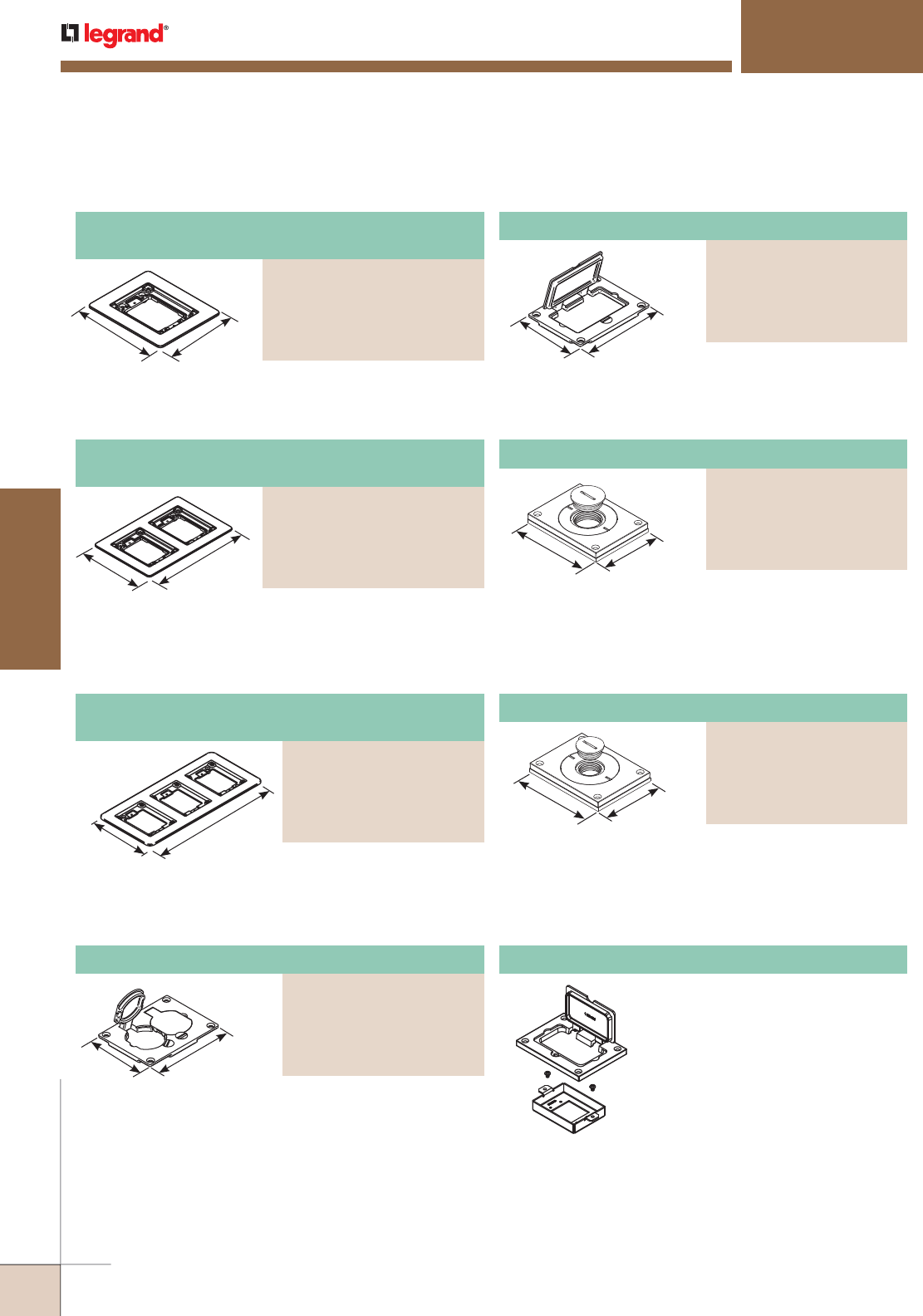 legrand®