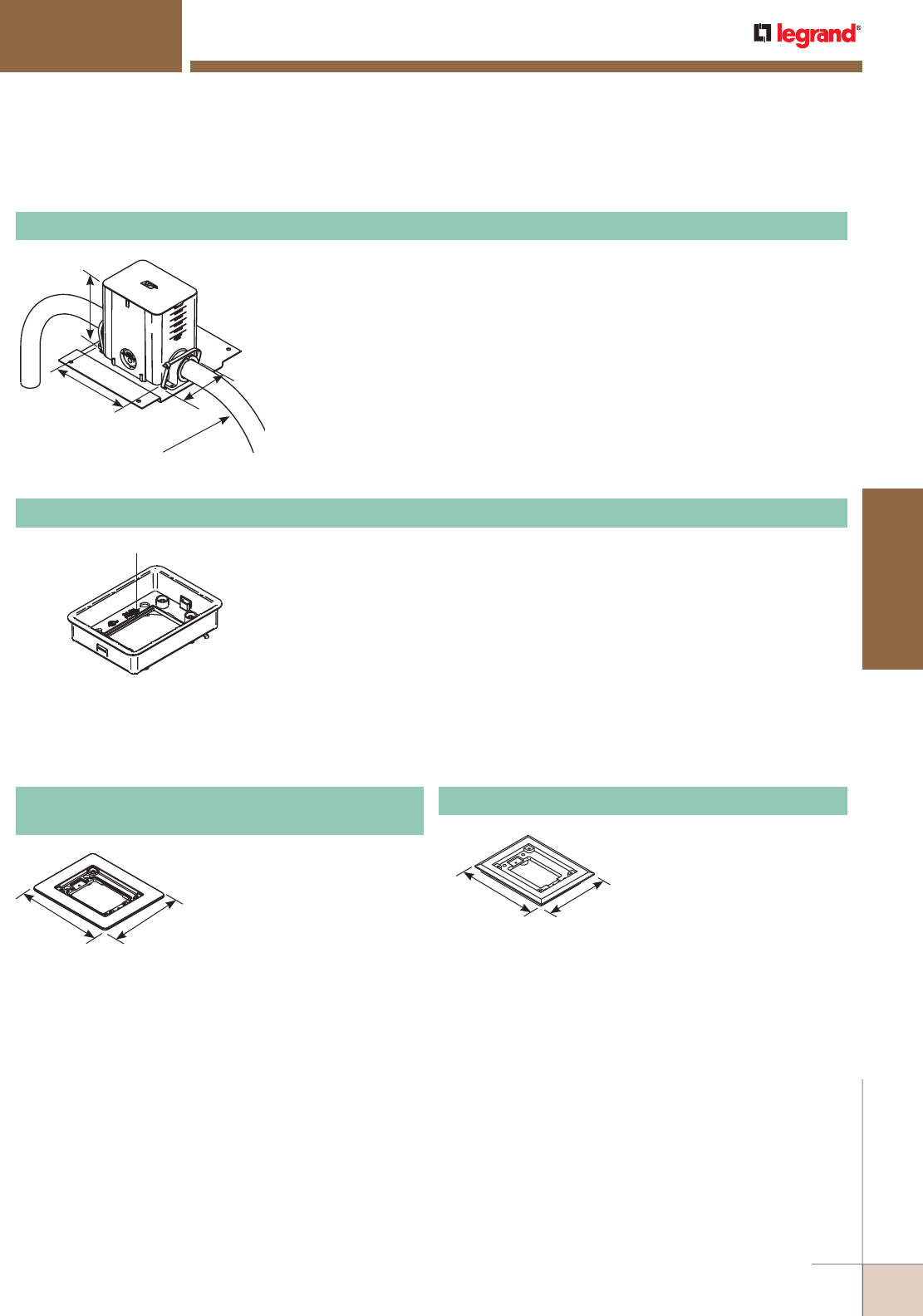 legrand®