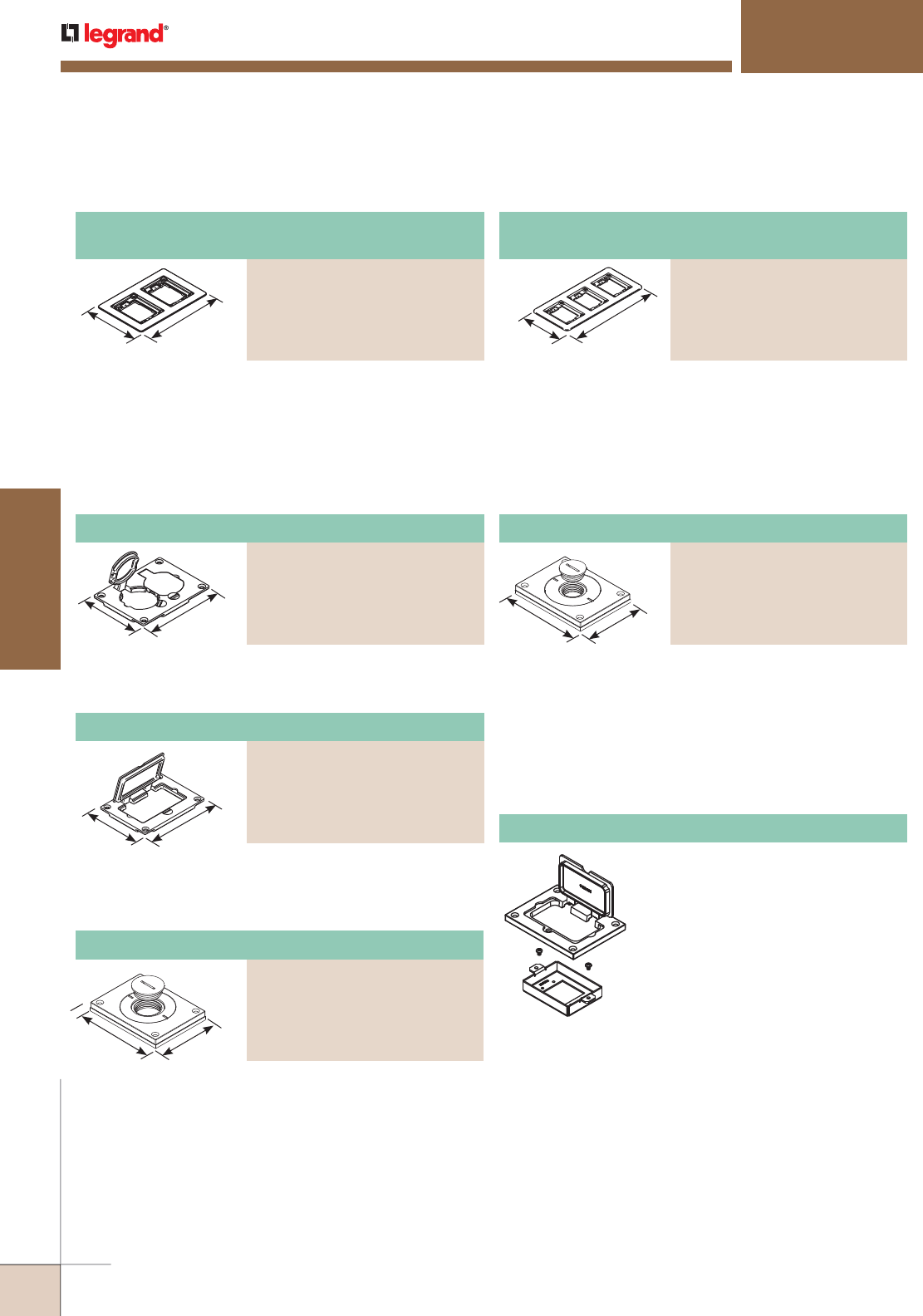 legrand®