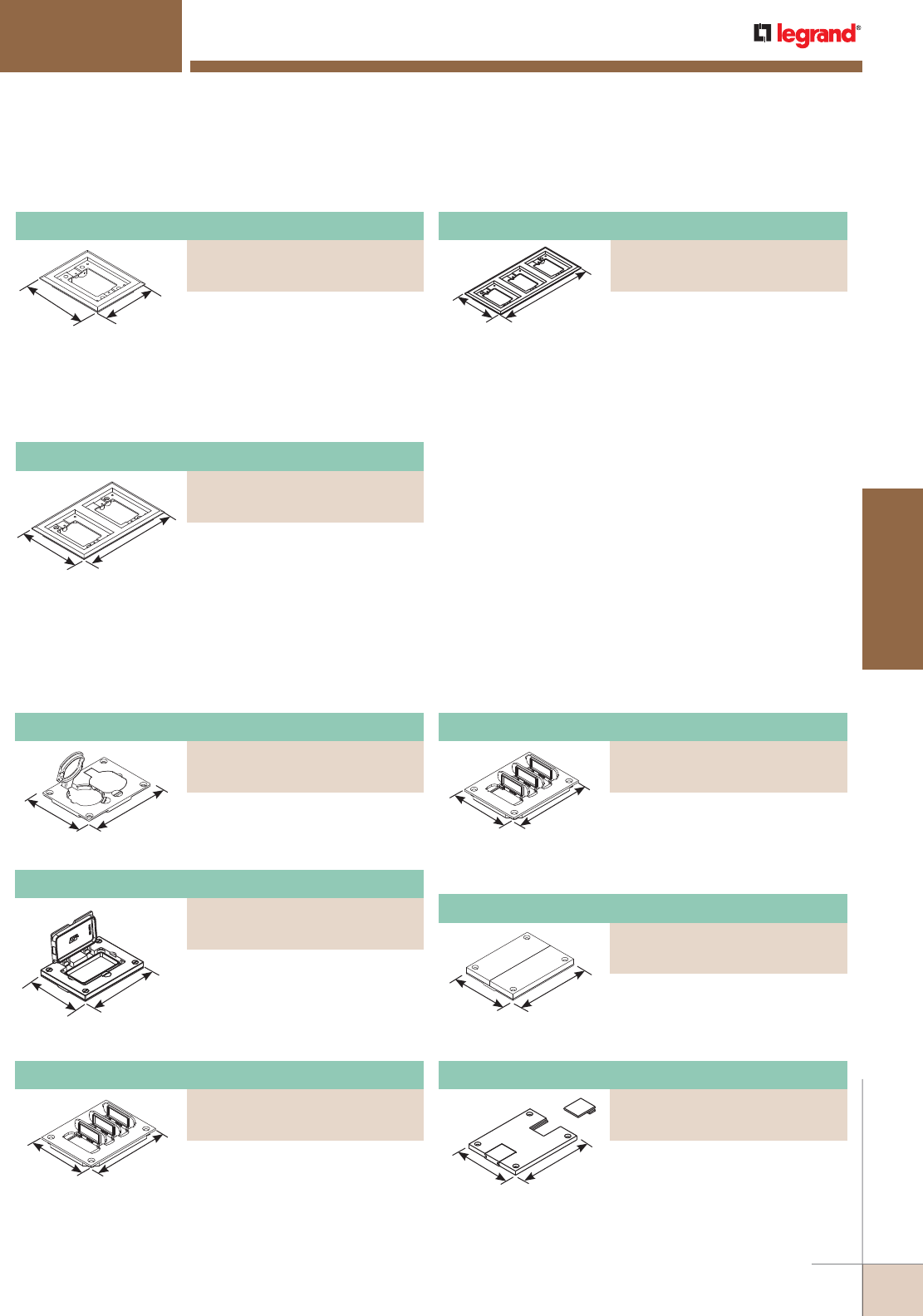 legrand®