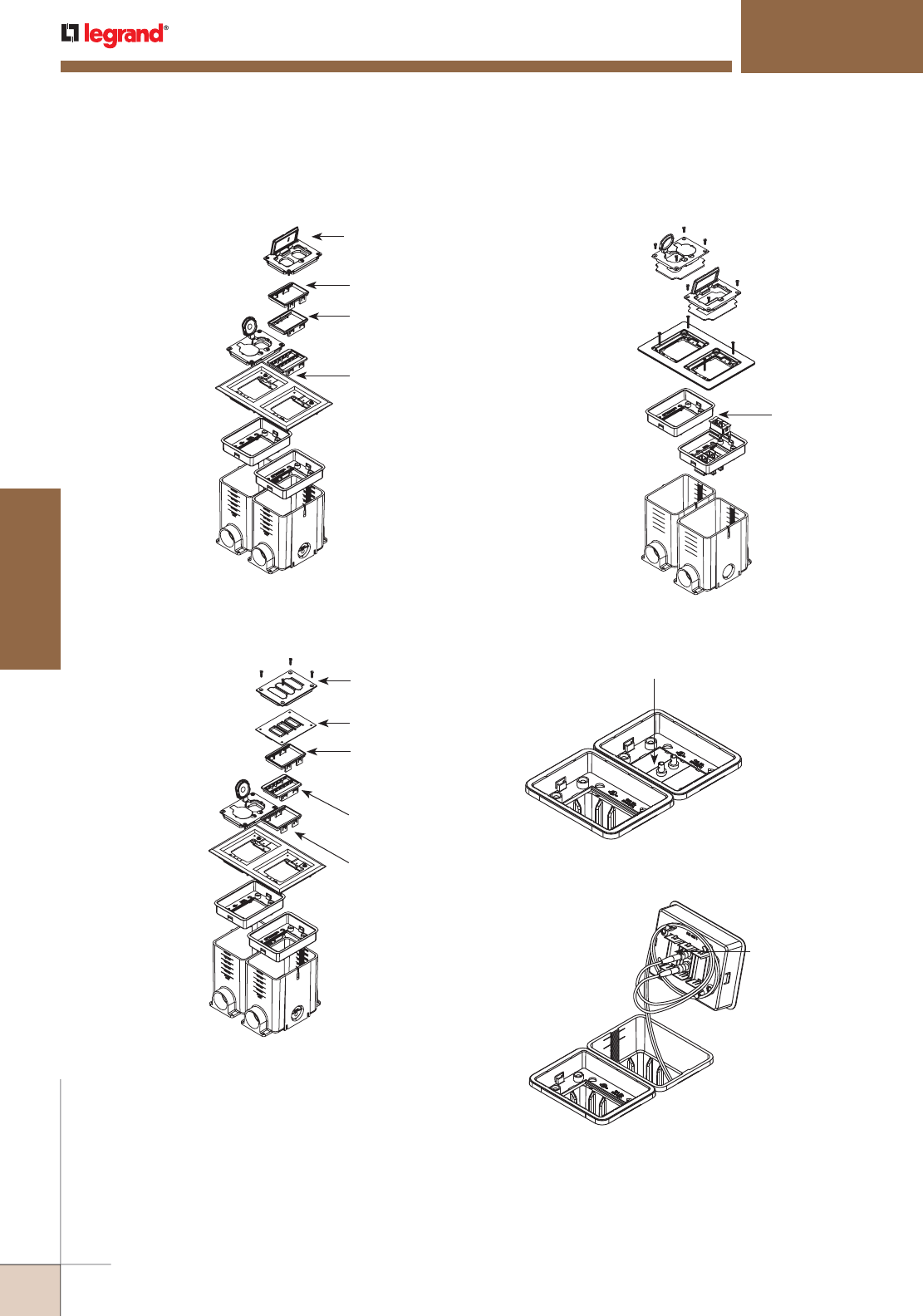 legrand®