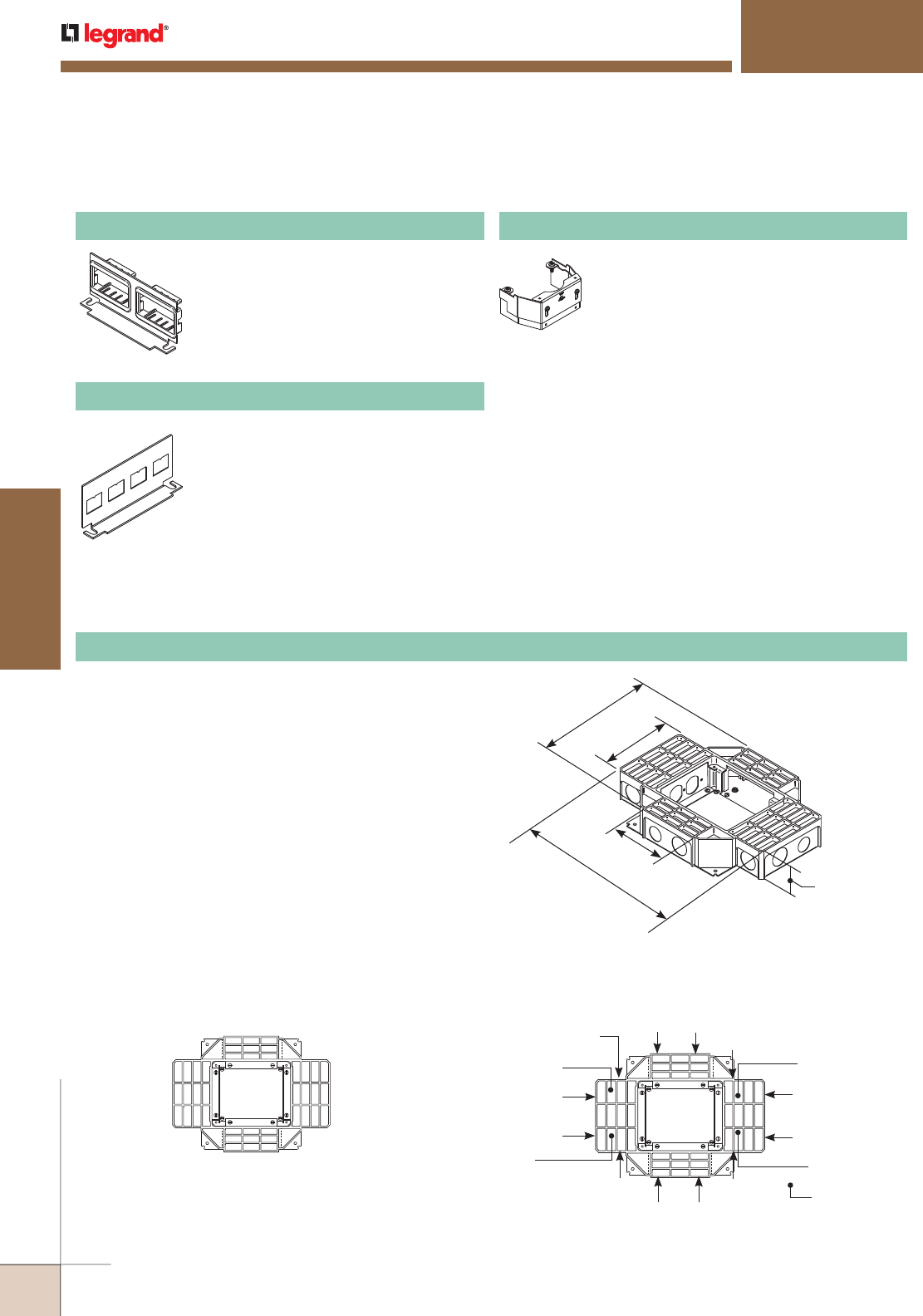 legrand®