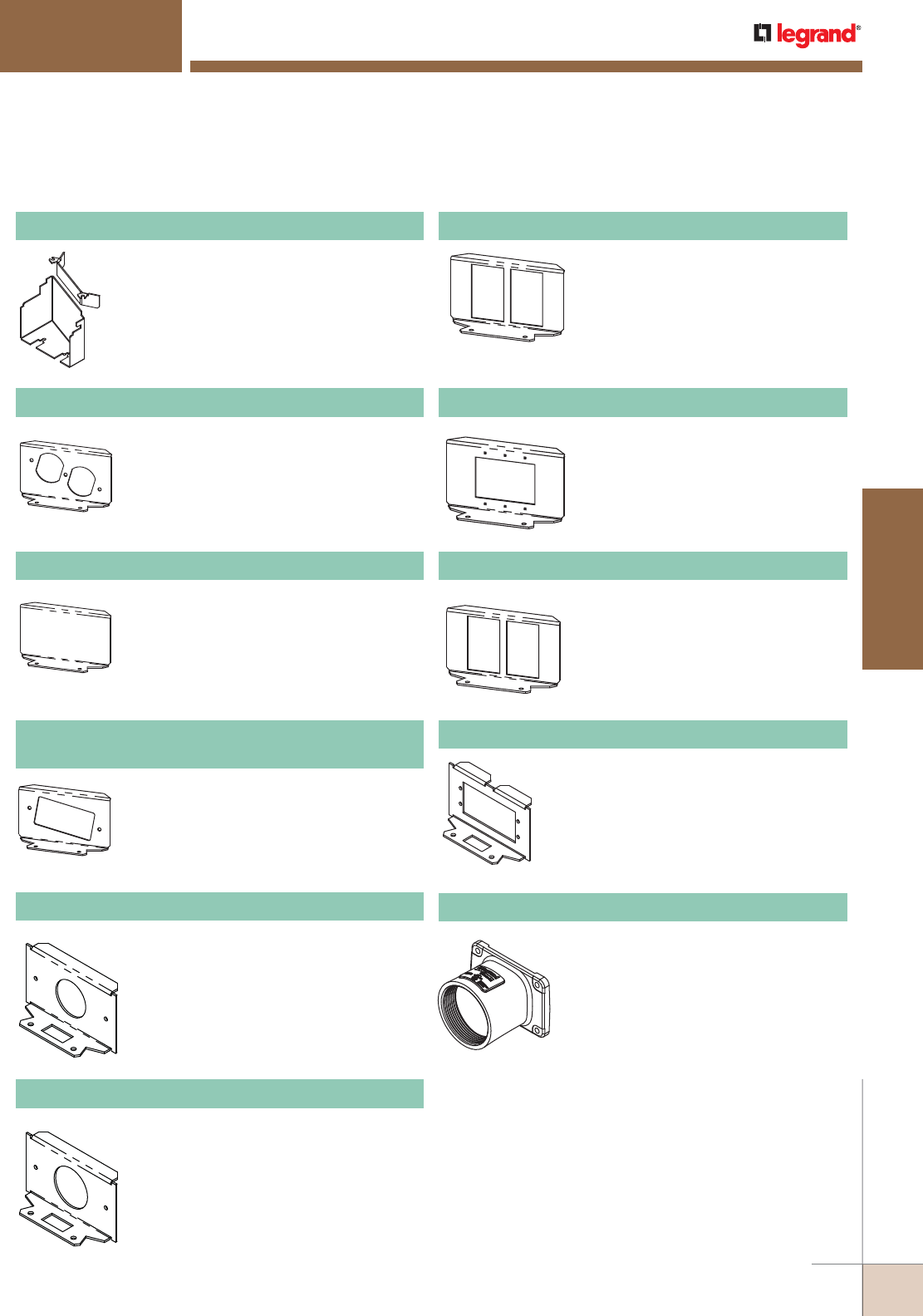 legrand®