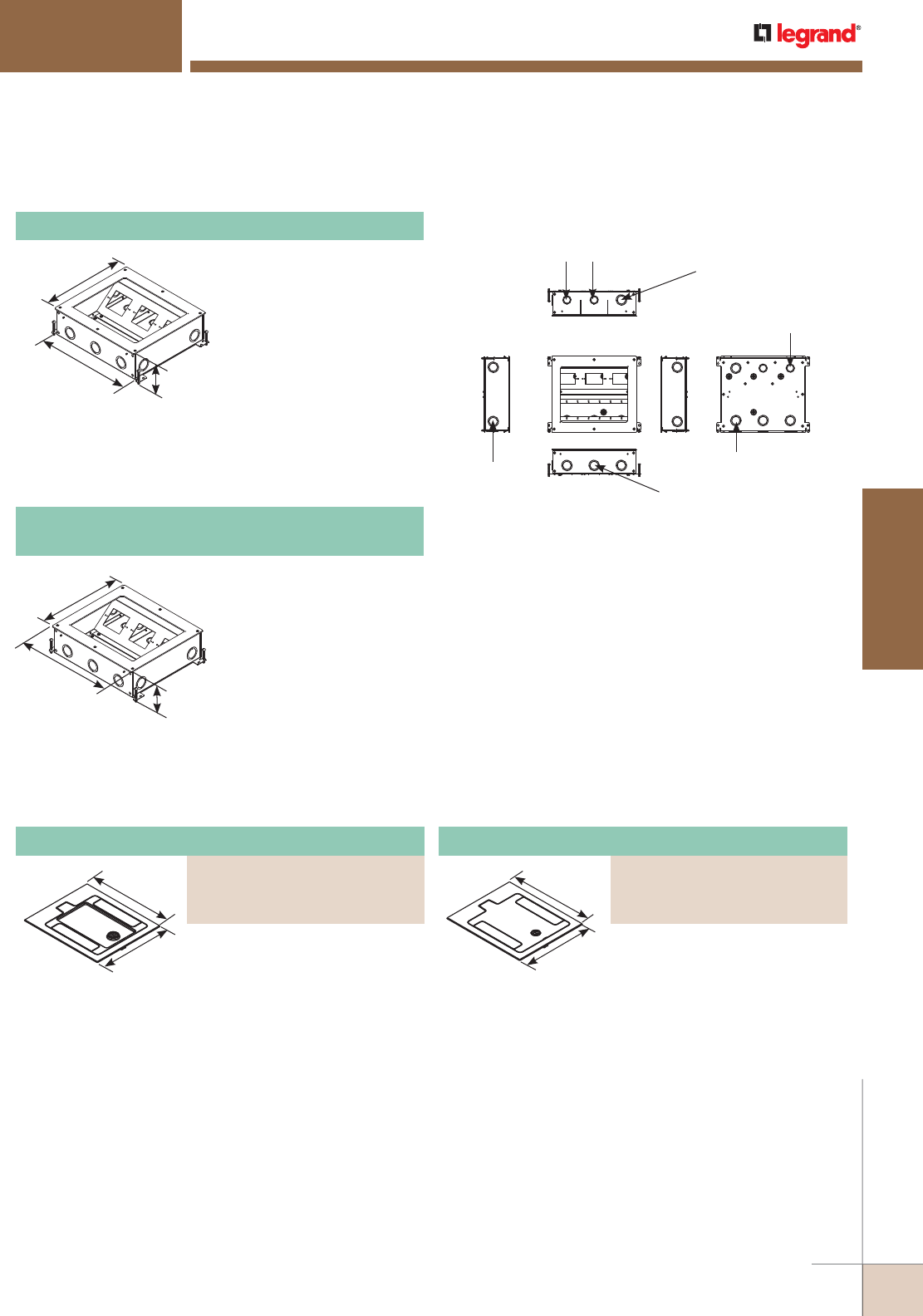 legrand®