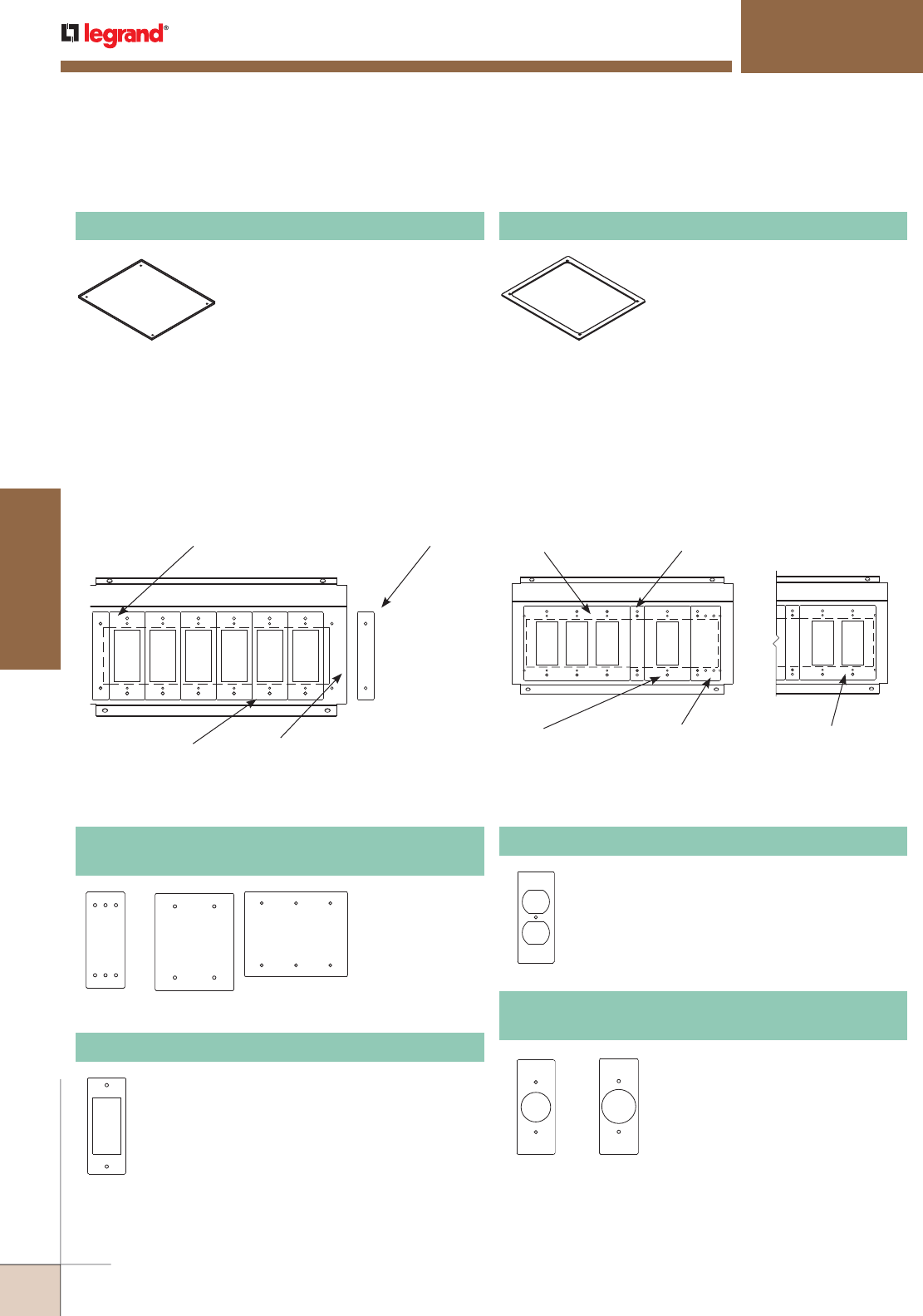 legrand®